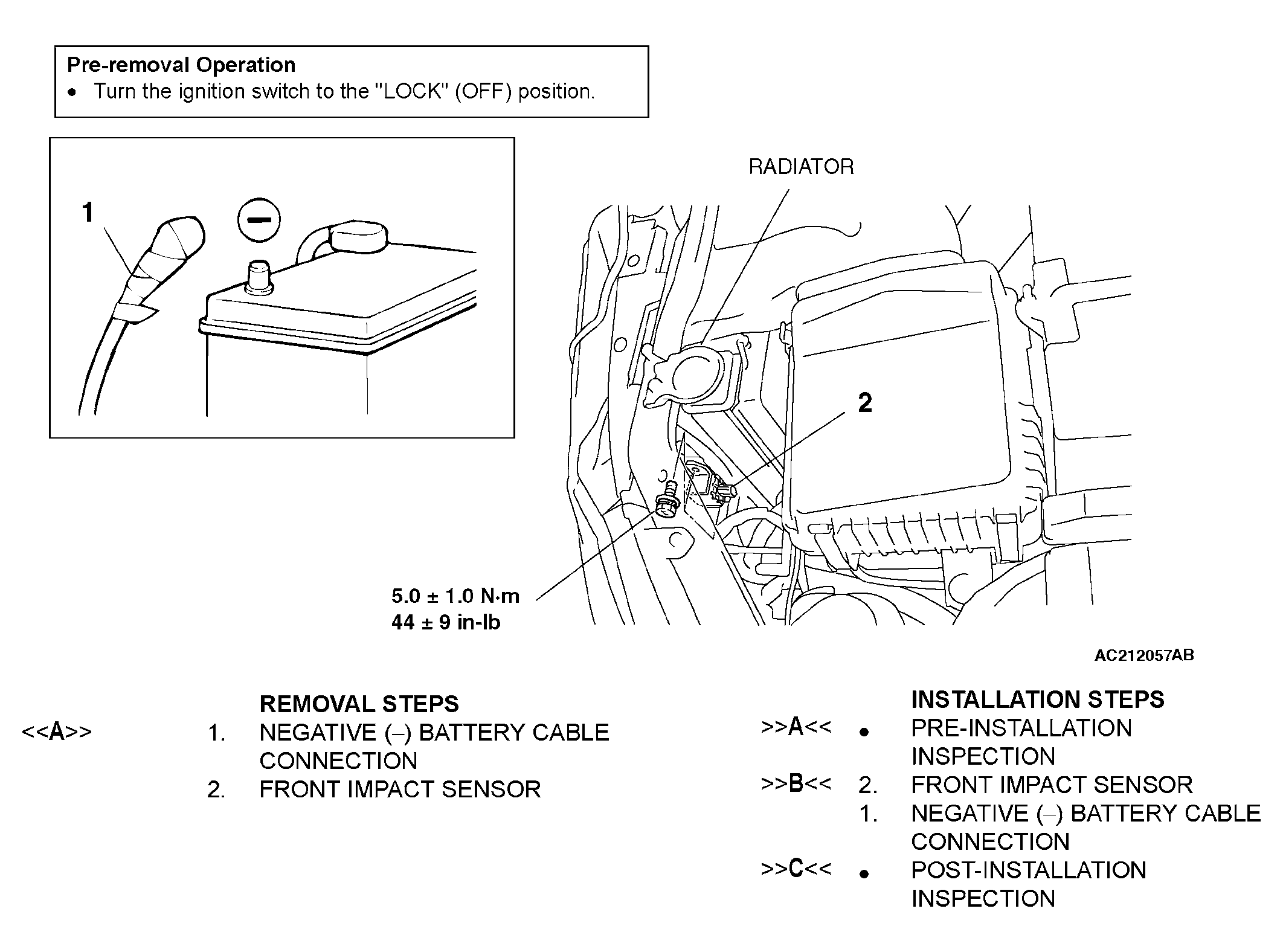 Pre-removal Operation
• Turn the ignition switch to the "LOCK" (OFF) position.

1

−

RADIATOR

2

5.0 ± 1.0 N·m
44 ± 9 in-lb

AC212057AB

REMOVAL STEPS
<<A>> 1. NEGATIVE (–) BATTERY CABLE CONNECTION
2. FRONT IMPACT SENSOR

INSTALLATION STEPS
>>A<< • PRE-INSTALLATION INSPECTION
>>B<< 2. FRONT IMPACT SENSOR
1. NEGATIVE (–) BATTERY CABLE CONNECTION
>>C<< • POST-INSTALLATION INSPECTION