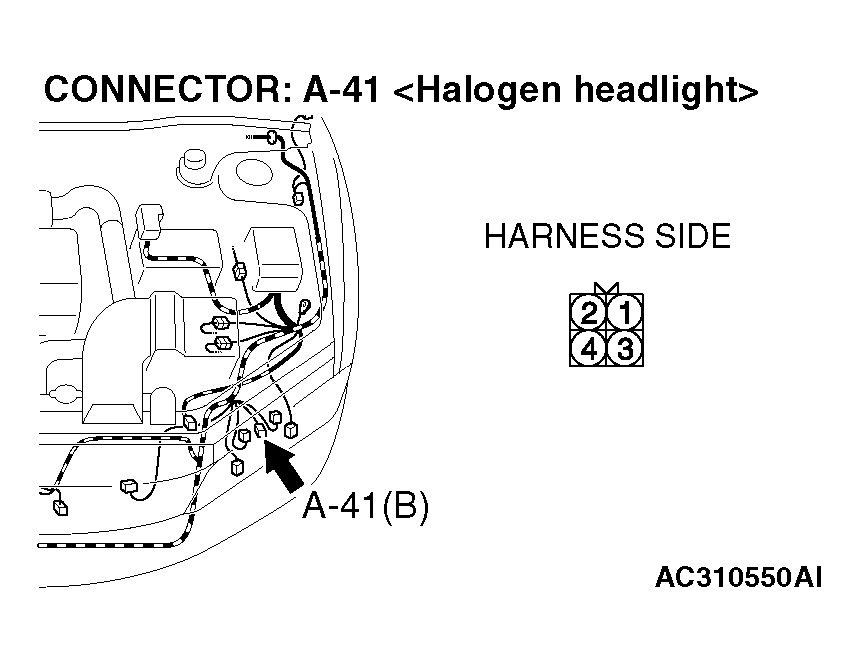 CONNECTOR: A-41 <Halogen headlight>

HARNESS SIDE

2 1
4 3

A-41(B)

AC310550AI