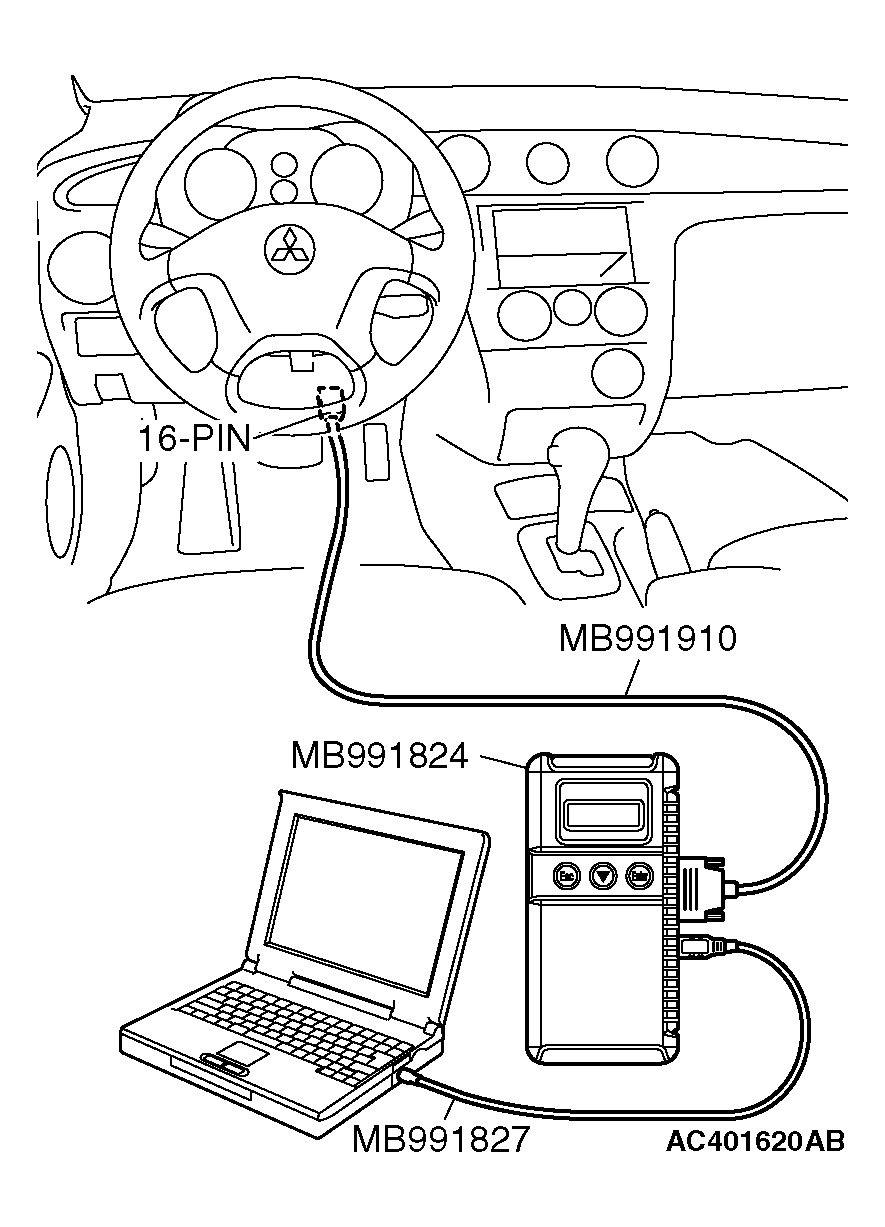 16-PIN
MB991910
MB991824
Esc
Enter
MB991827
AC401620AB