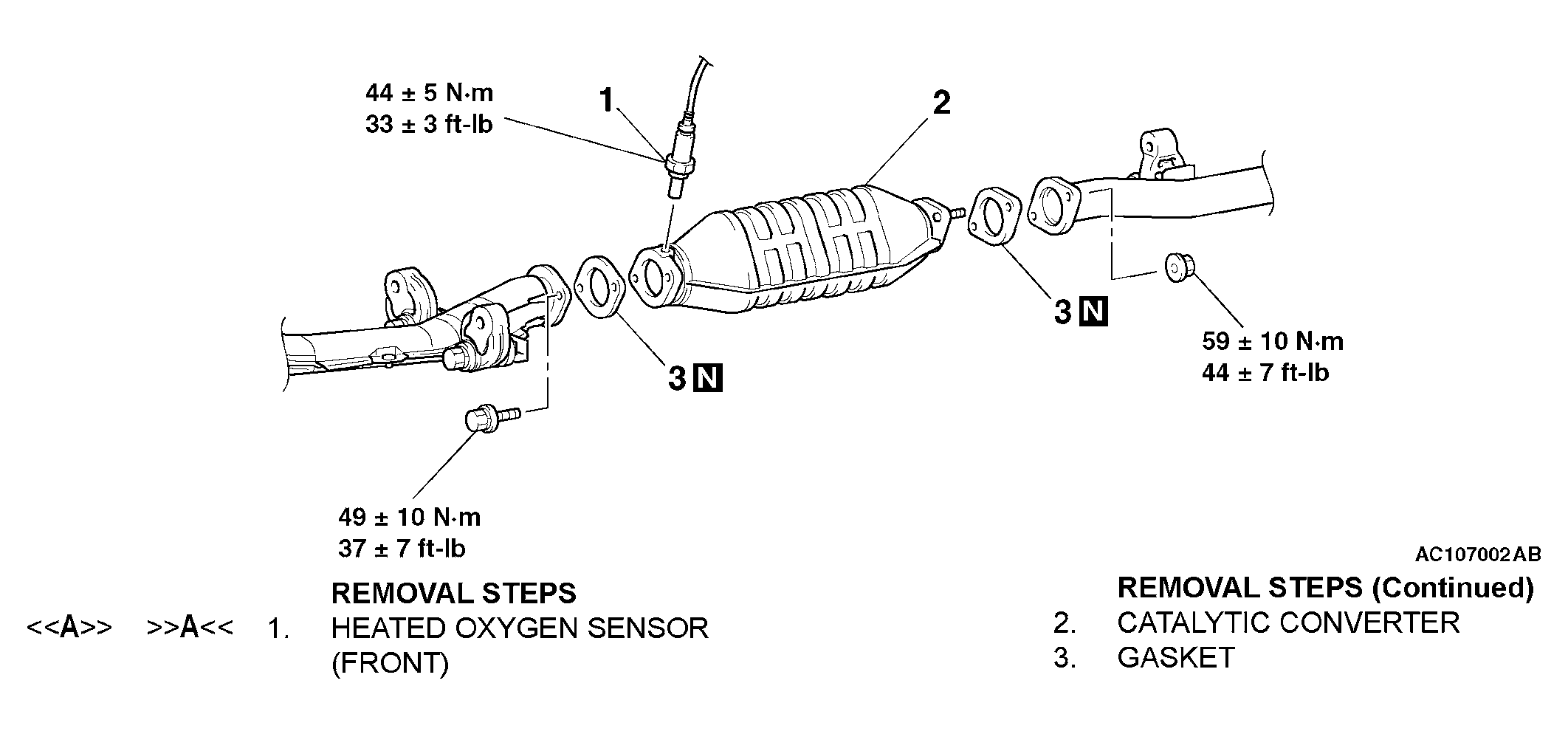 44 ± 5 N·m
33 ± 3 ft-lb

1

2

3 N

3 N

59 ± 10 N·m
44 ± 7 ft-lb

49 ± 10 N·m
37 ± 7 ft-lb

AC107002AB

REMOVAL STEPS

<<A>> >>A<< 1. HEATED OXYGEN SENSOR (FRONT)

REMOVAL STEPS (Continued)

2. CATALYTIC CONVERTER
3. GASKET