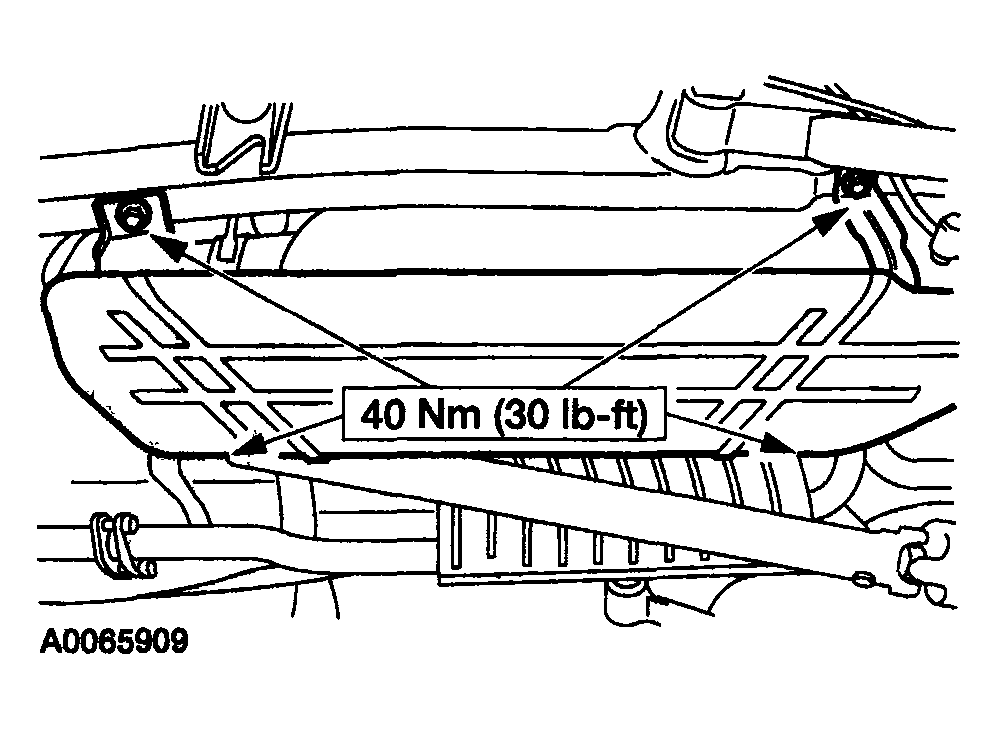 40 Nm (30 lb-ft)

A0065909