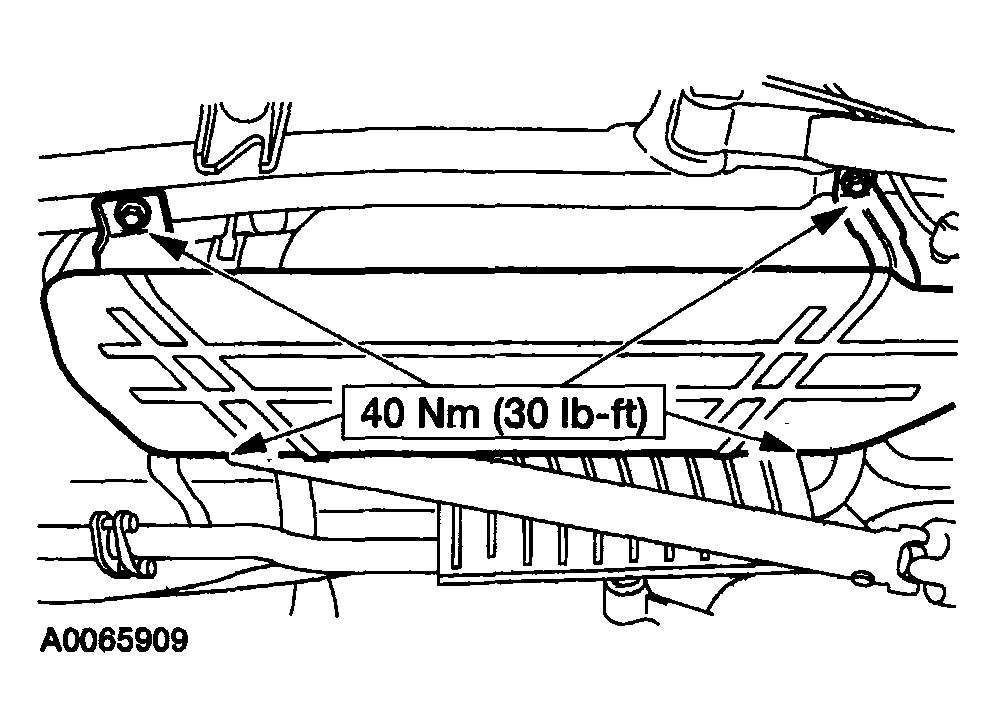 40 Nm (30 lb-ft)

A0065909