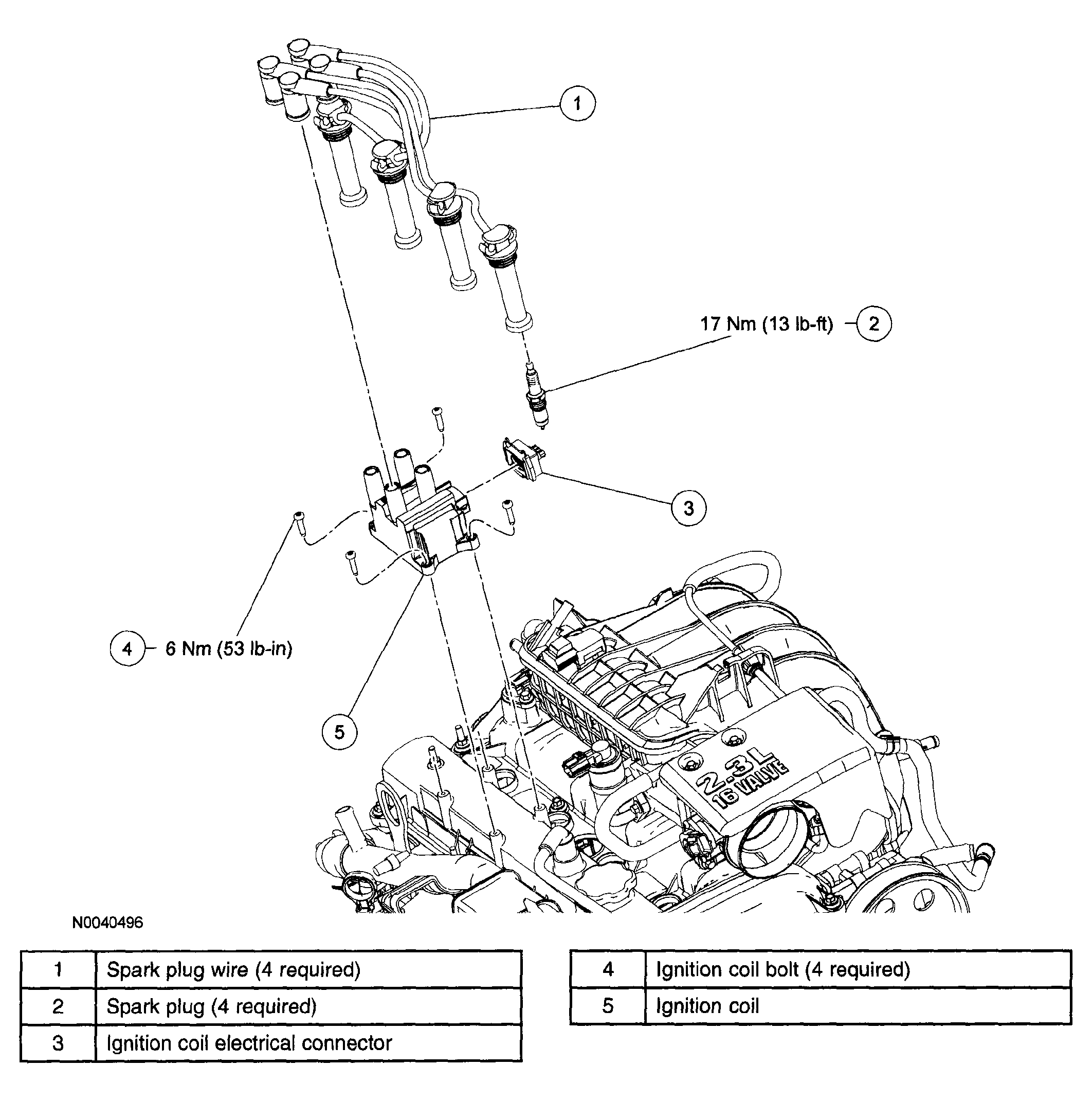 1

17 Nm (13 lb-ft) 2

3

4 6 Nm (53 lb-in)

5

2.3L 16 VALVE

N0040496

| 1 | Spark plug wire (4 required) |
|---|---|
| 2 | Spark plug (4 required) |
| 3 | Ignition coil electrical connector |

| 4 | Ignition coil bolt (4 required) |
|---|---|
| 5 | Ignition coil |