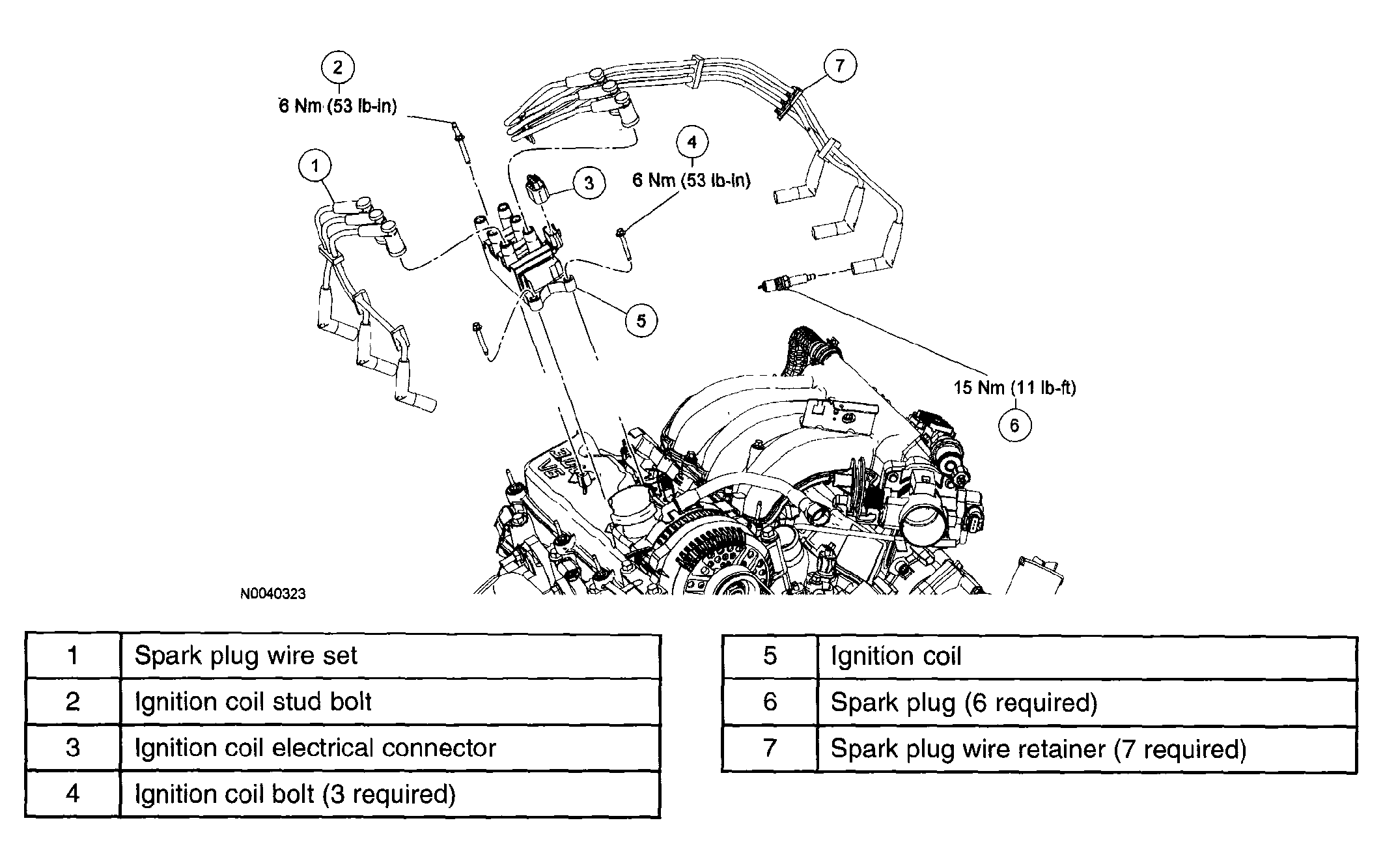 2
6 Nm (53 lb-in)

7

1

4
6 Nm (53 lb-in)

3

5

15 Nm (11 lb-ft)
6

3.0L
V6

N0040323

| 1 | Spark plug wire set |
|---|---|
| 2 | Ignition coil stud bolt |
| 3 | Ignition coil electrical connector |
| 4 | Ignition coil bolt (3 required) |

| 5 | Ignition coil |
|---|---|
| 6 | Spark plug (6 required) |
| 7 | Spark plug wire retainer (7 required) |