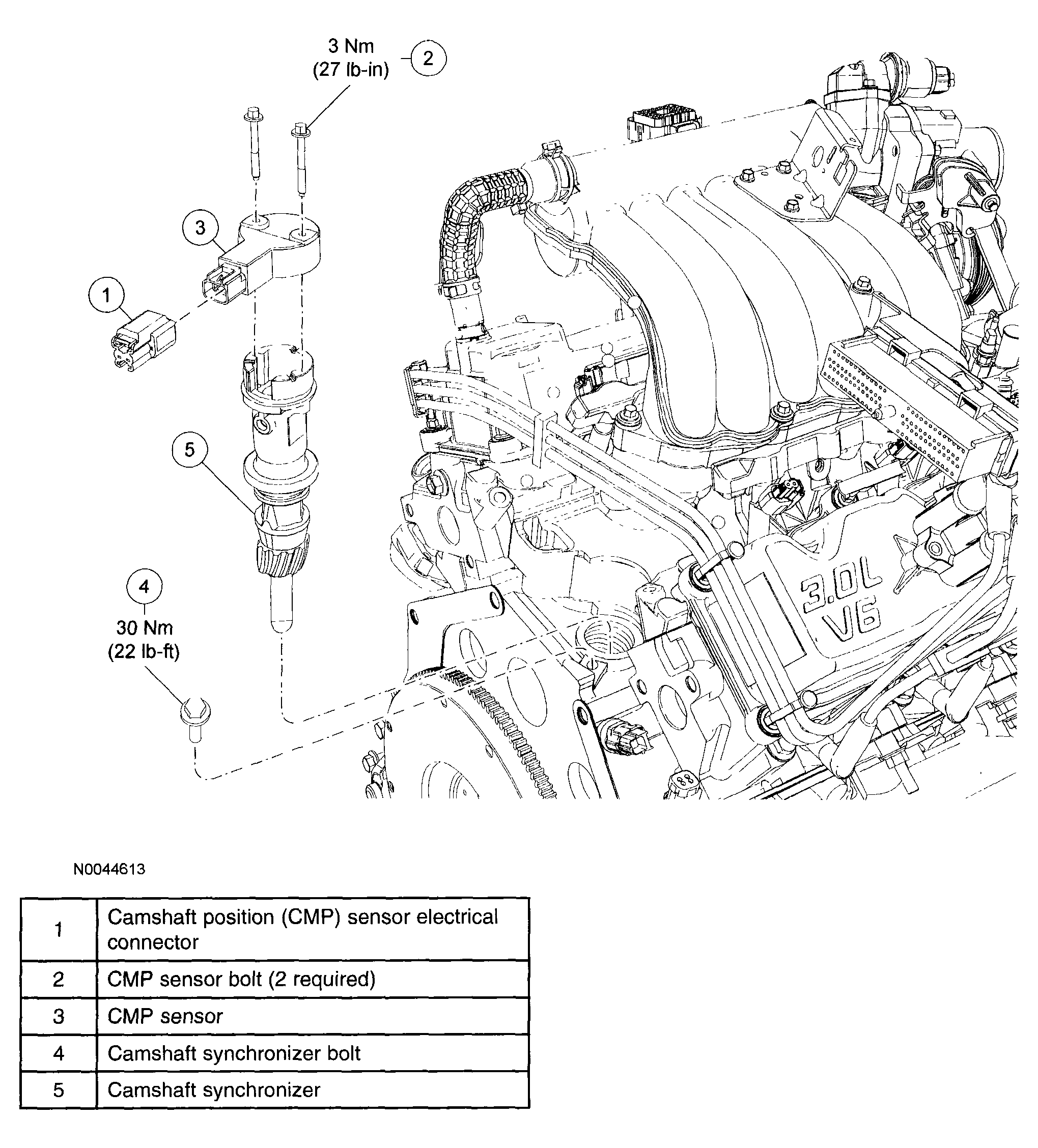 3 Nm
(27 lb-in)
2

3

1

5

4
30 Nm
(22 lb-ft)

3.0L
V6

N0044613

| 1 | Camshaft position (CMP) sensor electrical connector |
|---|---|
| 2 | CMP sensor bolt (2 required) |
| 3 | CMP sensor |
| 4 | Camshaft synchronizer bolt |
| 5 | Camshaft synchronizer |