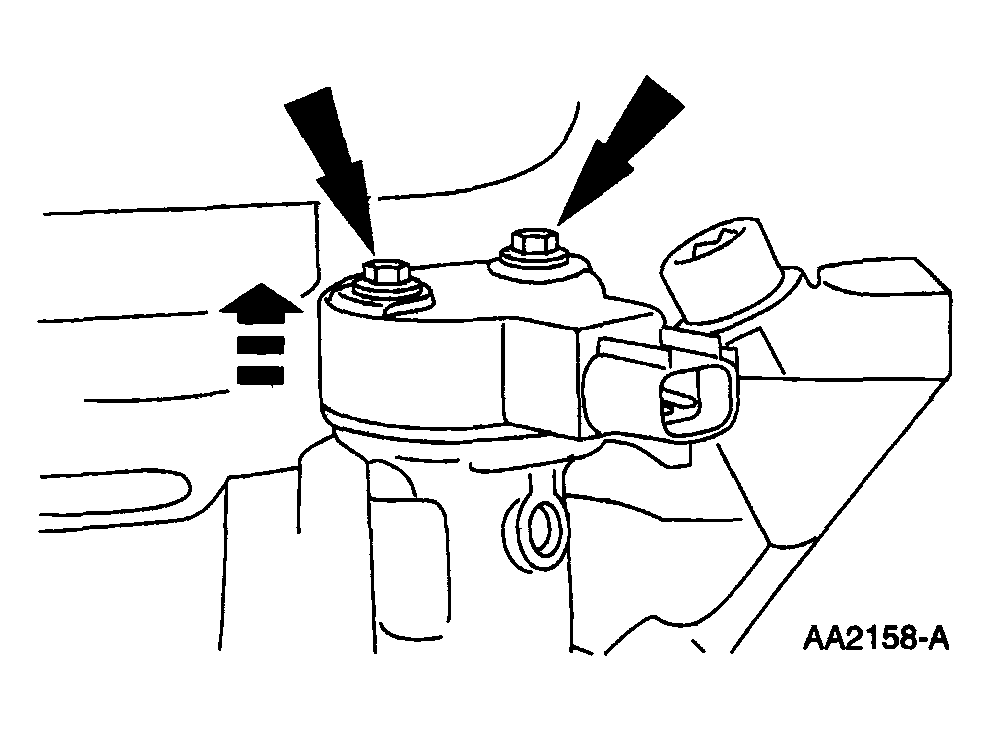 AA2158-A