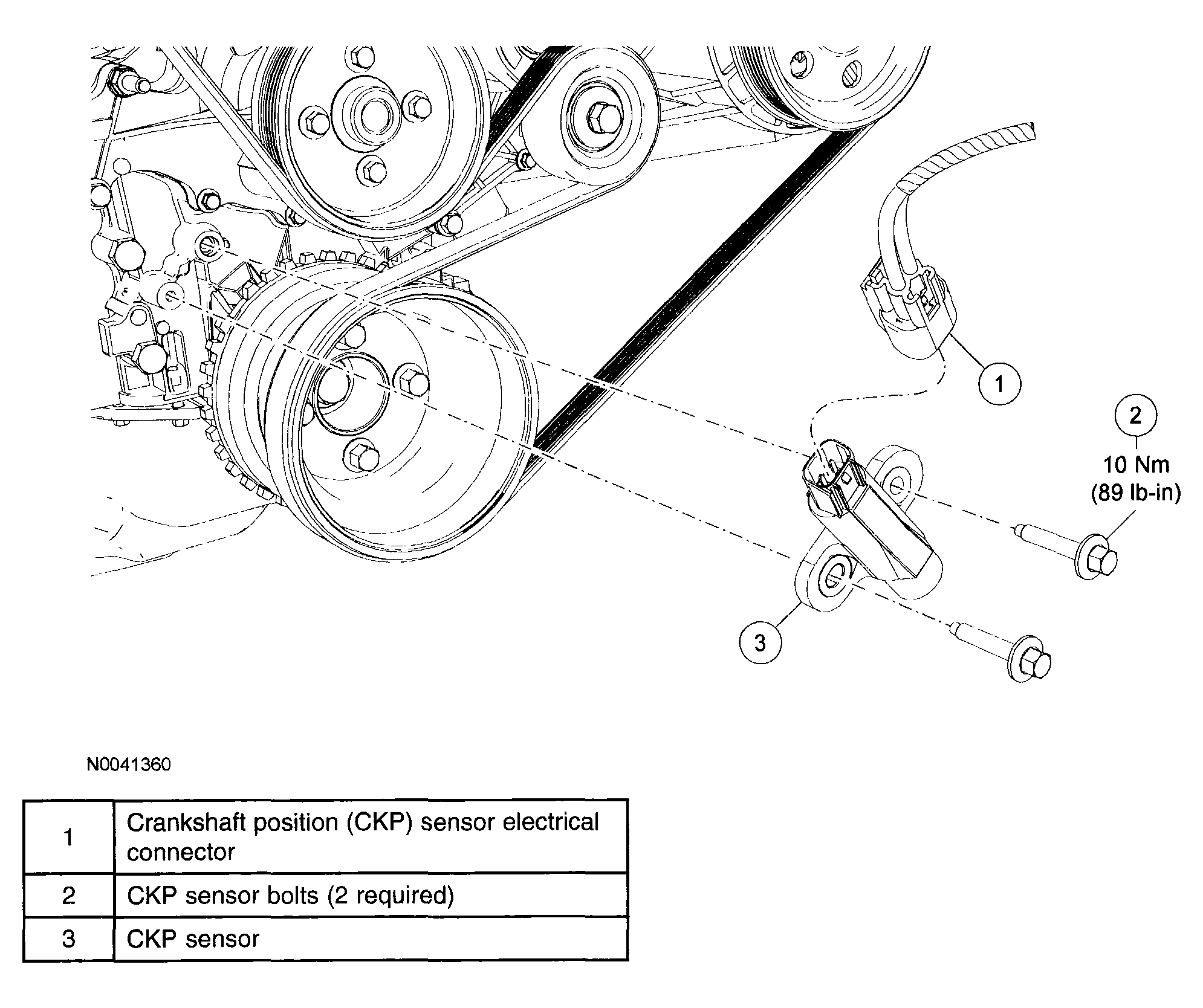 1

2
10 Nm
(89 lb-in)

3

N0041360

| 1 | Crankshaft position (CKP) sensor electrical connector |
|---|---|
| 2 | CKP sensor bolts (2 required) |
| 3 | CKP sensor |