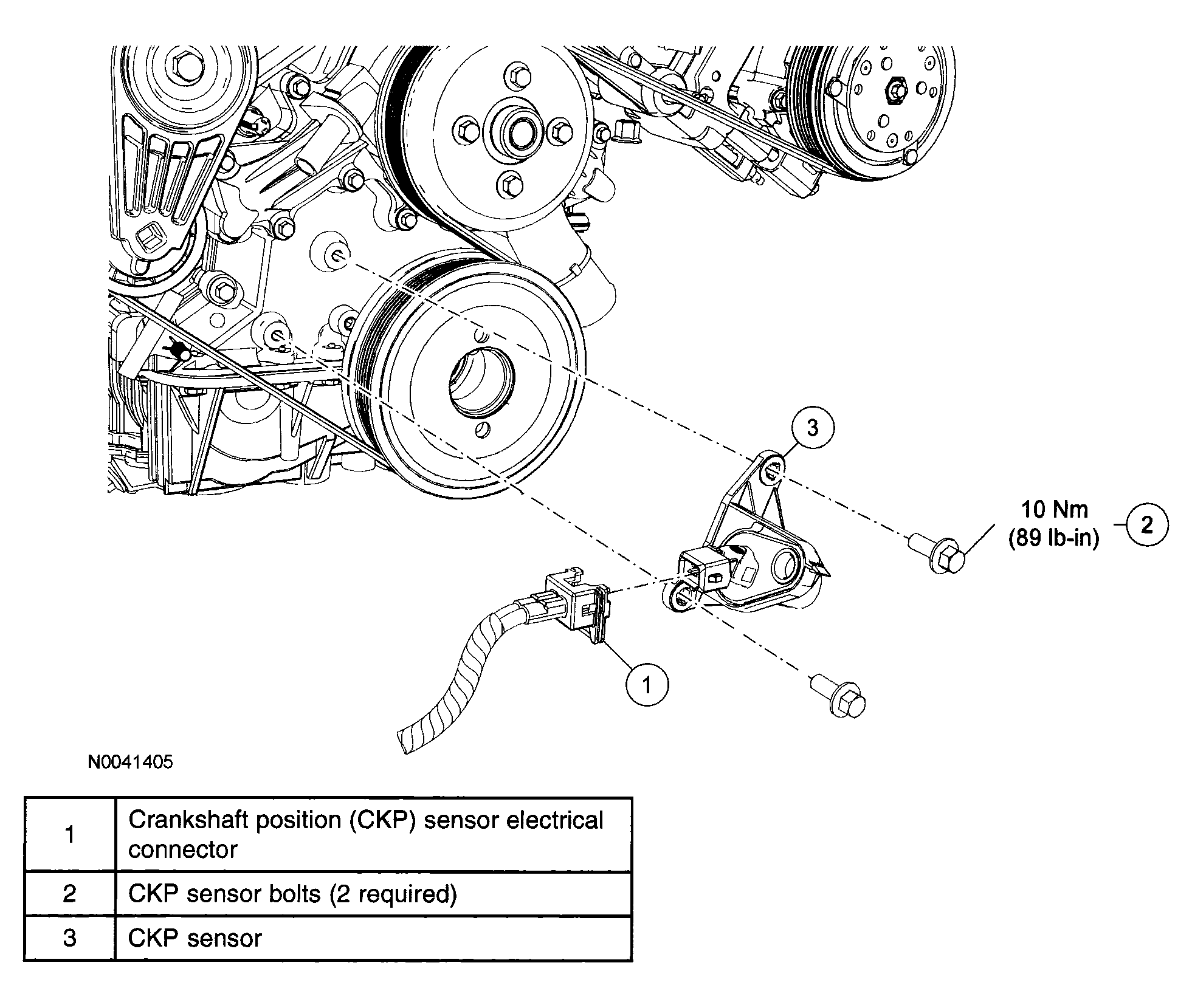 3

10 Nm
(89 lb-in)

2

1

N0041405

| 1 | Crankshaft position (CKP) sensor electrical connector |
|---|---|
| 2 | CKP sensor bolts (2 required) |
| 3 | CKP sensor |