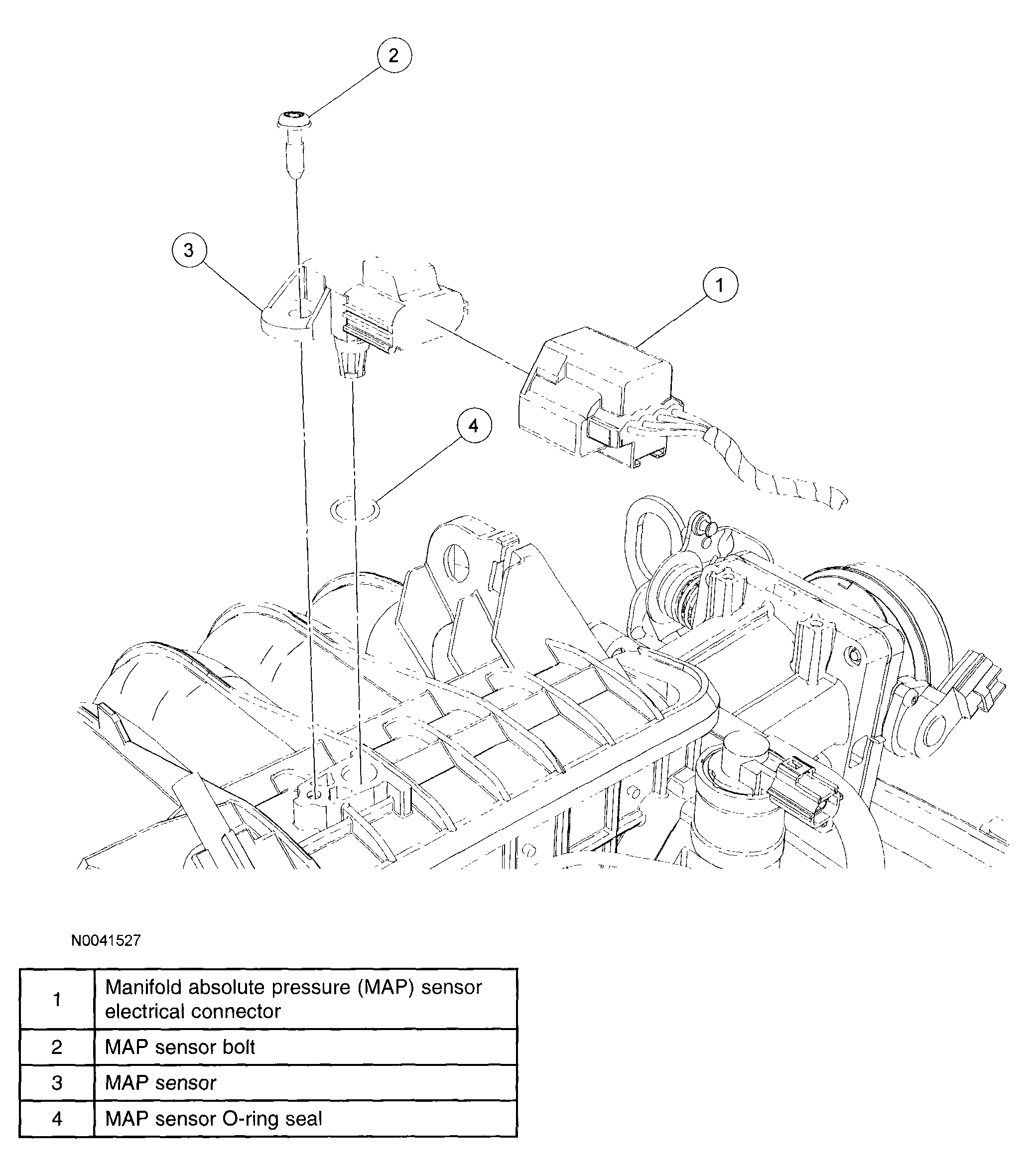 2

3

1

4

N0041527

| 1 | Manifold absolute pressure (MAP) sensor electrical connector |
|---|---|
| 2 | MAP sensor bolt |
| 3 | MAP sensor |
| 4 | MAP sensor O-ring seal |