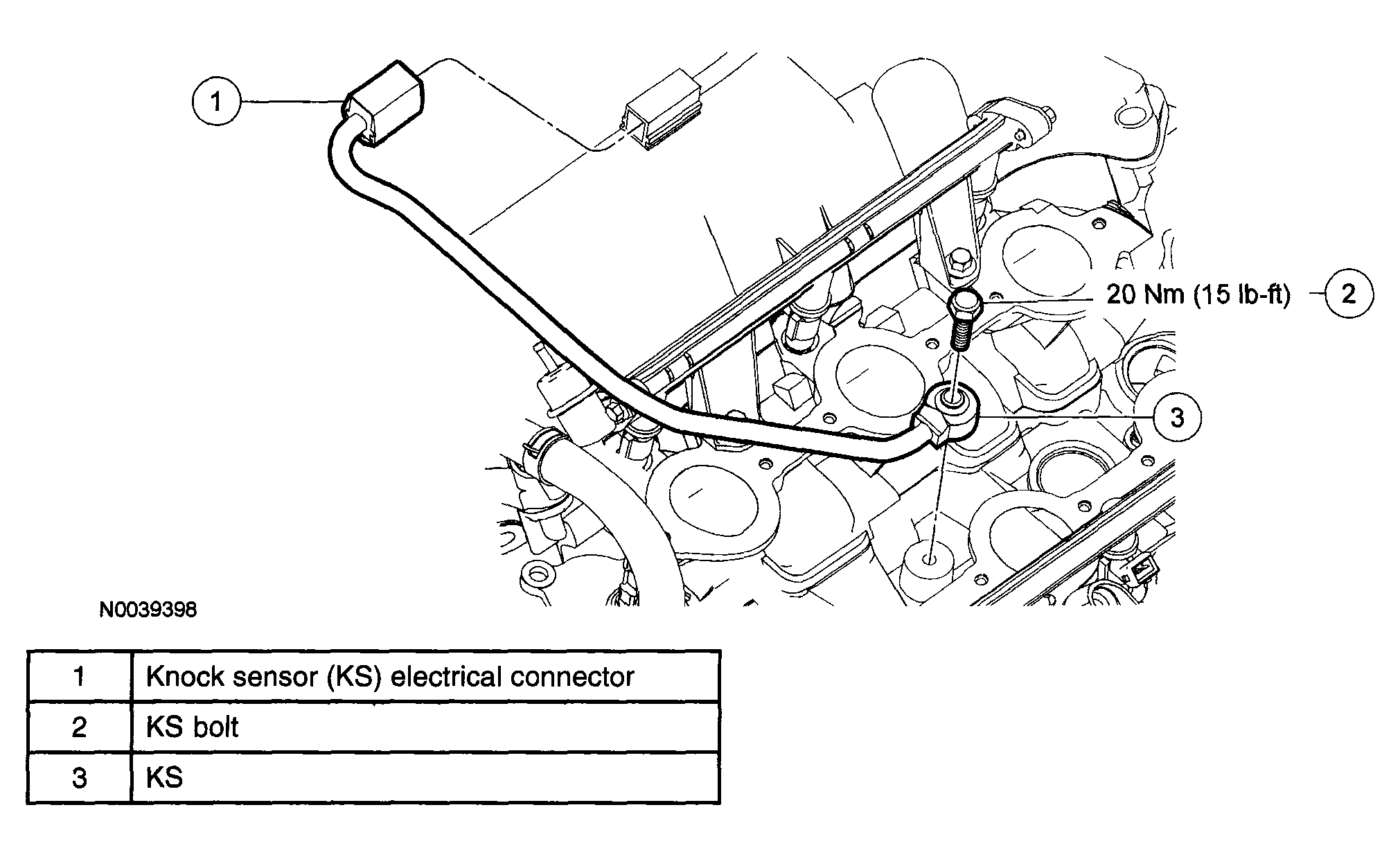 1

20 Nm (15 lb-ft) 2

3

N0039398

| 1 | Knock sensor (KS) electrical connector |
|---|---|
| 2 | KS bolt |
| 3 | KS |