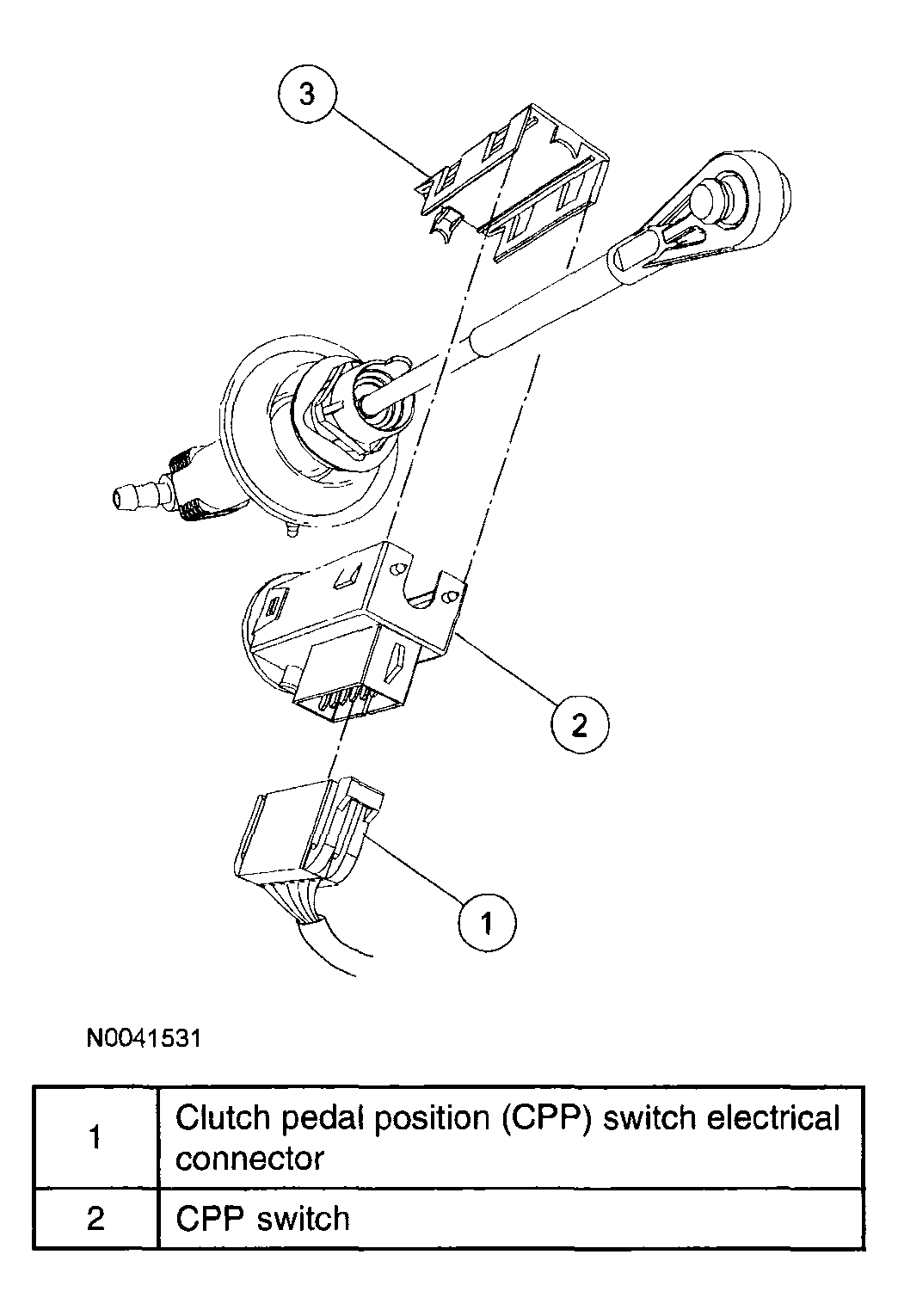 3

2

1

N0041531

| 1 | Clutch pedal position (CPP) switch electrical connector |
|---|---|
| 2 | CPP switch |