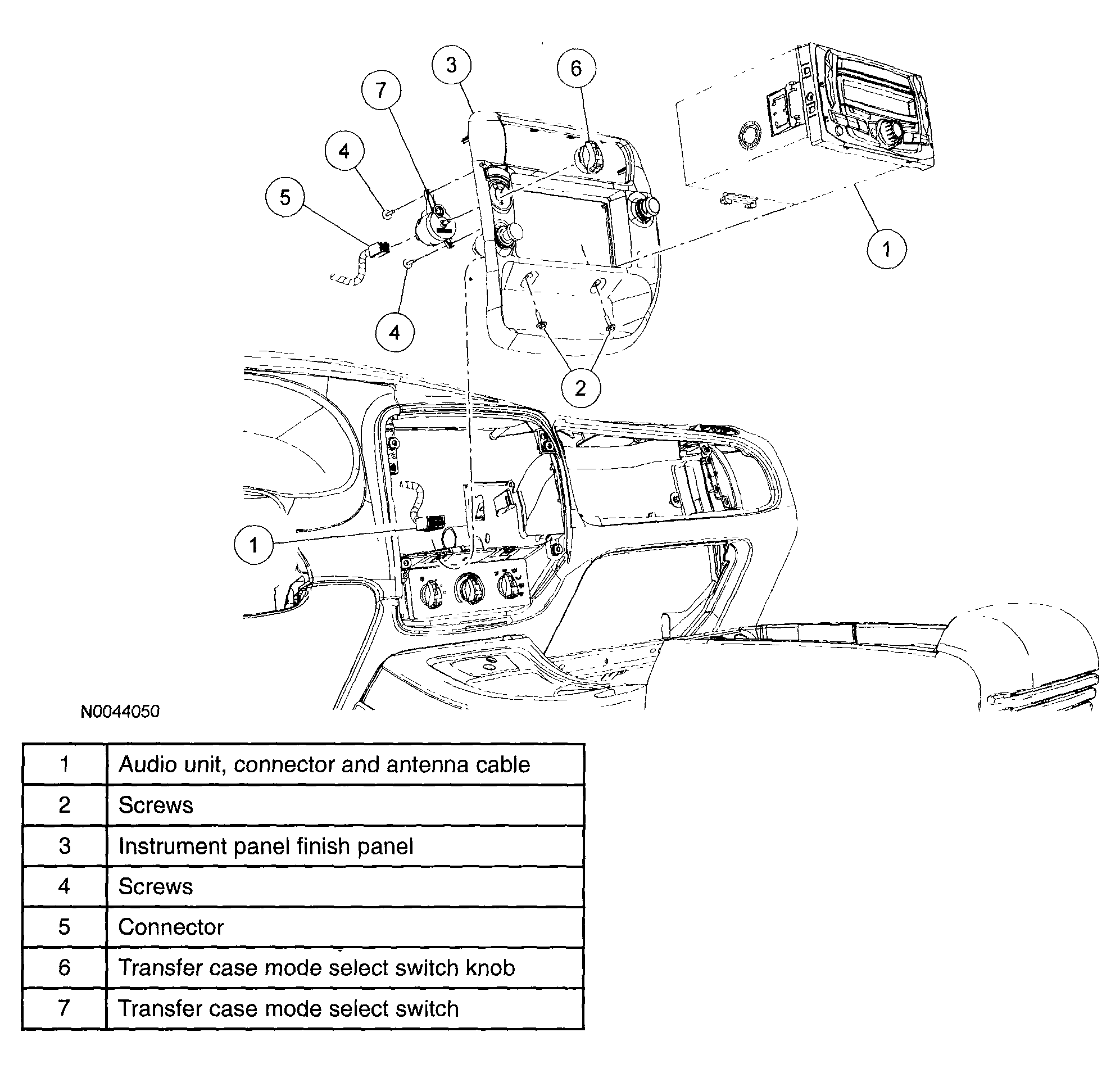 3
6
7
4
5
1
4
2
1
N0044050

| 1 | Audio unit, connector and antenna cable |
|---|---|
| 2 | Screws |
| 3 | Instrument panel finish panel |
| 4 | Screws |
| 5 | Connector |
| 6 | Transfer case mode select switch knob |
| 7 | Transfer case mode select switch |