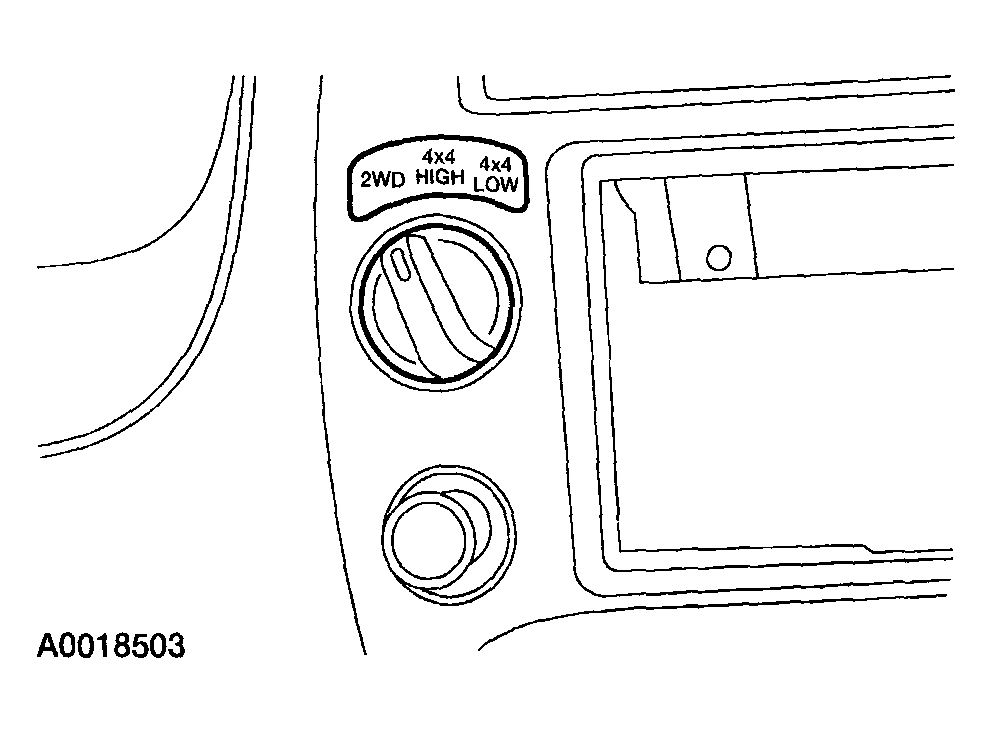 2WD
4x4
HIGH
4x4
LOW

A0018503