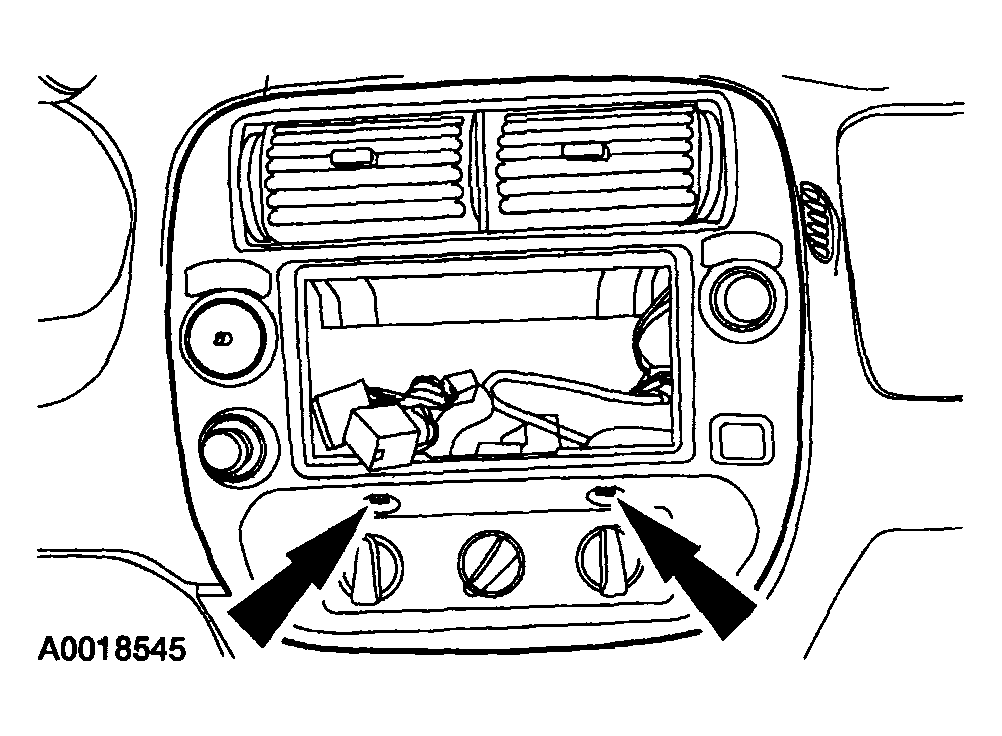 A0018545