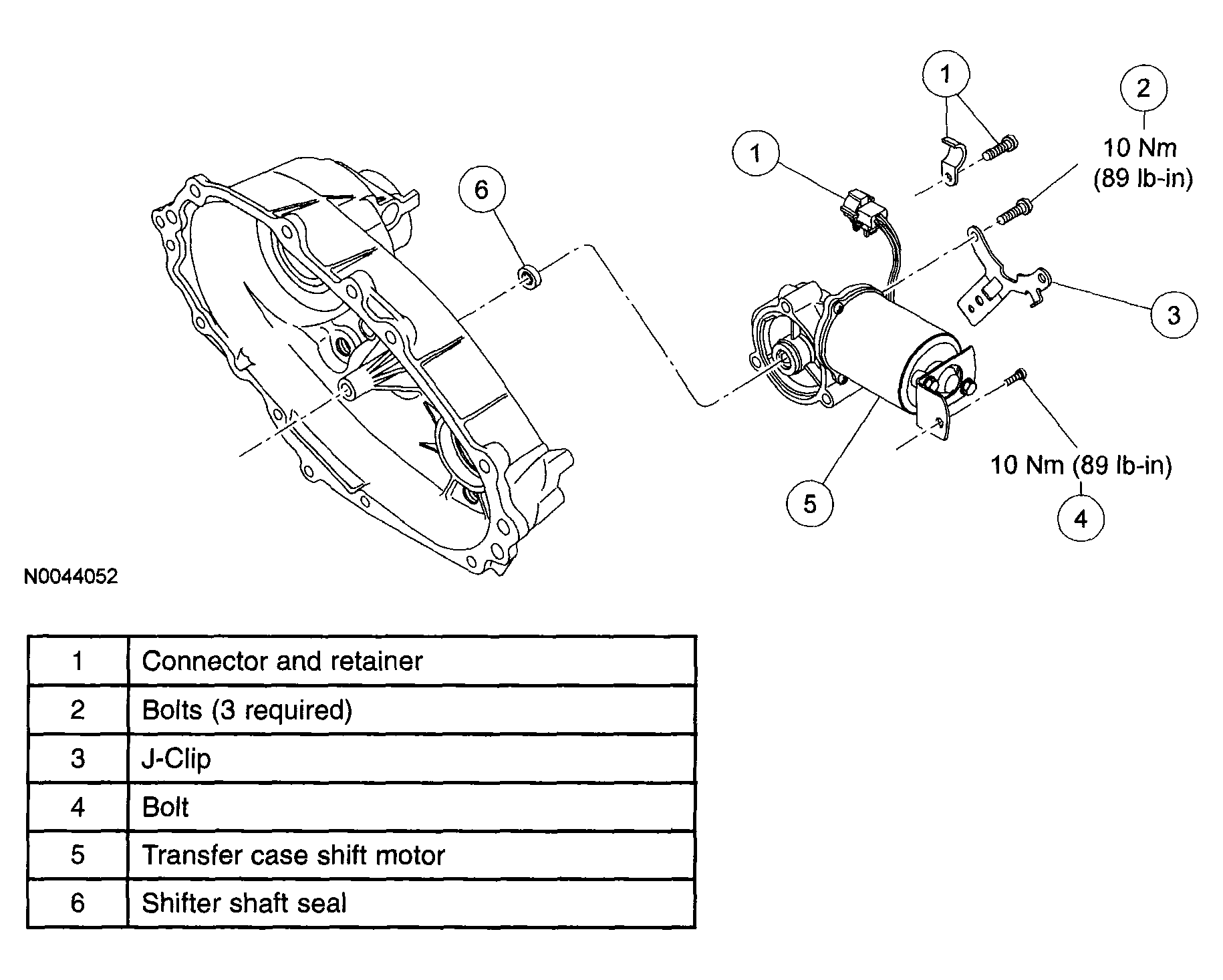 1

2

10 Nm
(89 lb-in)

1

6

3

10 Nm (89 lb-in)

5

4

N0044052

| 1 | Connector and retainer |
|---|---|
| 2 | Bolts (3 required) |
| 3 | J-Clip |
| 4 | Bolt |
| 5 | Transfer case shift motor |
| 6 | Shifter shaft seal |