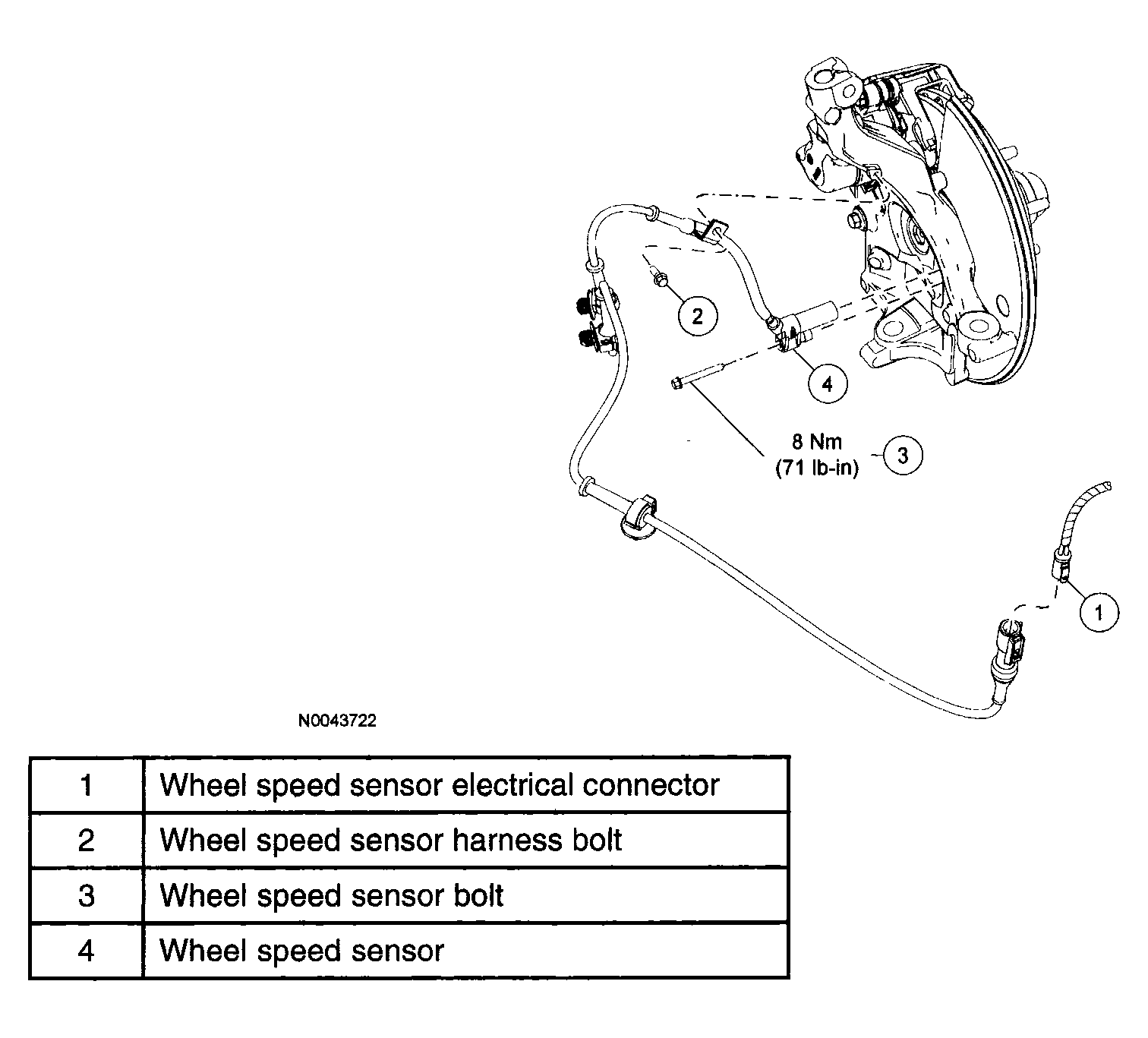 2

4

8 Nm
(71 lb-in)

3

1

N0043722

| 1 | Wheel speed sensor electrical connector |
|---|---|
| 2 | Wheel speed sensor harness bolt |
| 3 | Wheel speed sensor bolt |
| 4 | Wheel speed sensor |