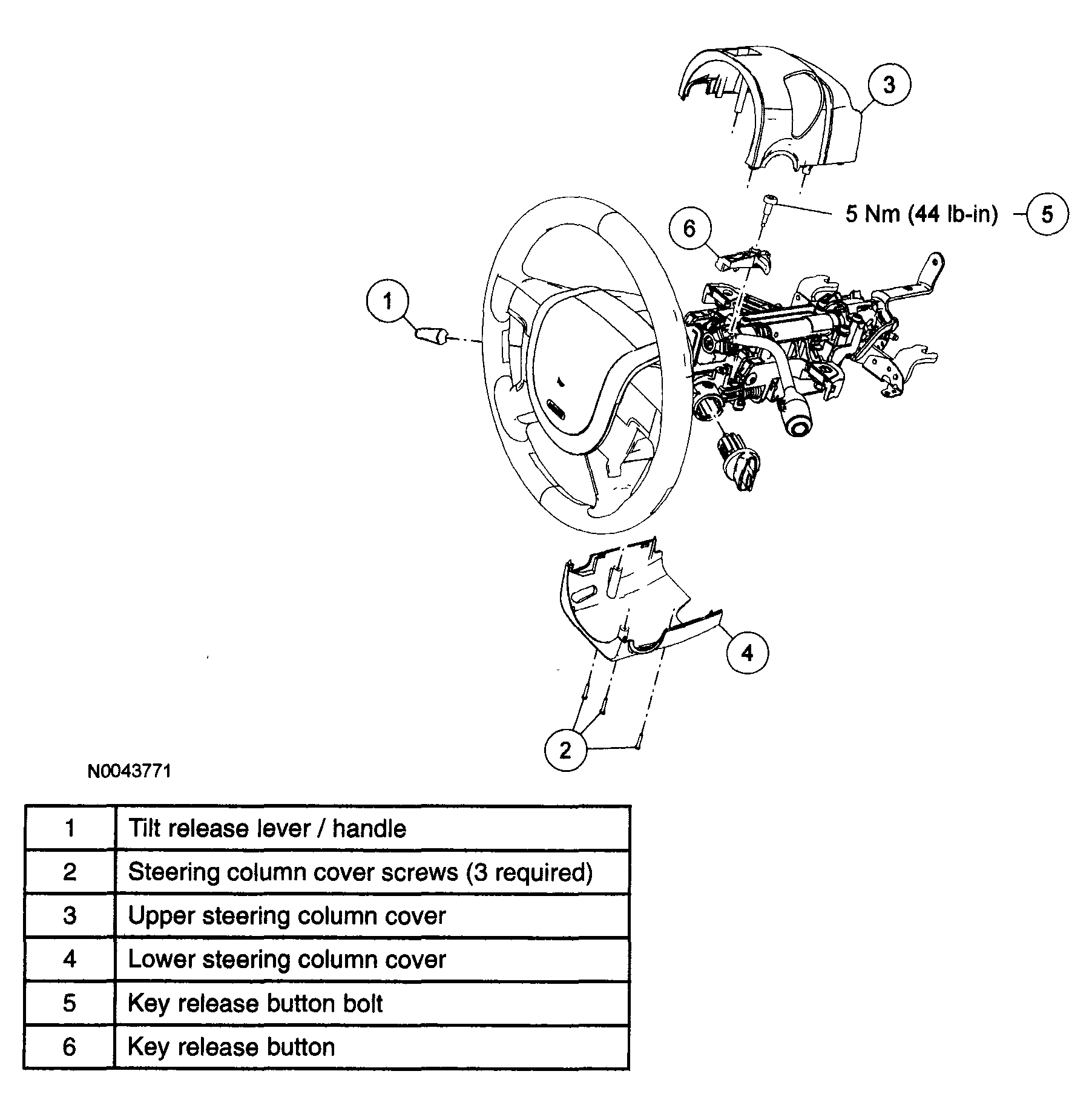 3

5 Nm (44 lb-in) 5

6

1

4

2

N0043771

| 1 | Tilt release lever / handle |
|---|---|
| 2 | Steering column cover screws (3 required) |
| 3 | Upper steering column cover |
| 4 | Lower steering column cover |
| 5 | Key release button bolt |
| 6 | Key release button |