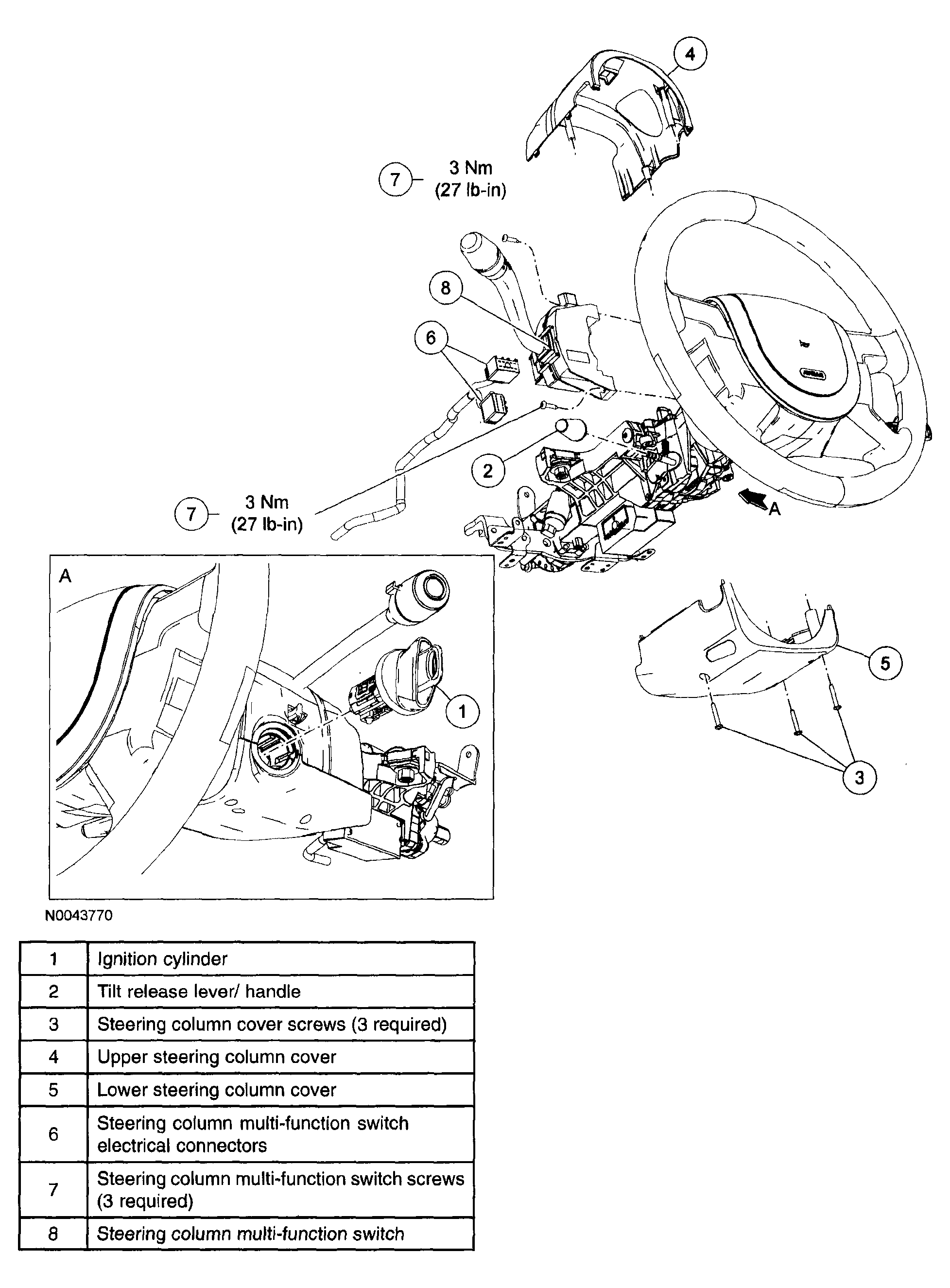 4

7 3 Nm (27 lb-in)

8

6

2

7 3 Nm (27 lb-in)

A

A

1

5

3

N0043770

| 1 | Ignition cylinder |
|---|---|
| 2 | Tilt release lever/ handle |
| 3 | Steering column cover screws (3 required) |
| 4 | Upper steering column cover |
| 5 | Lower steering column cover |
| 6 | Steering column multi-function switch electrical connectors |
| 7 | Steering column multi-function switch screws (3 required) |
| 8 | Steering column multi-function switch |