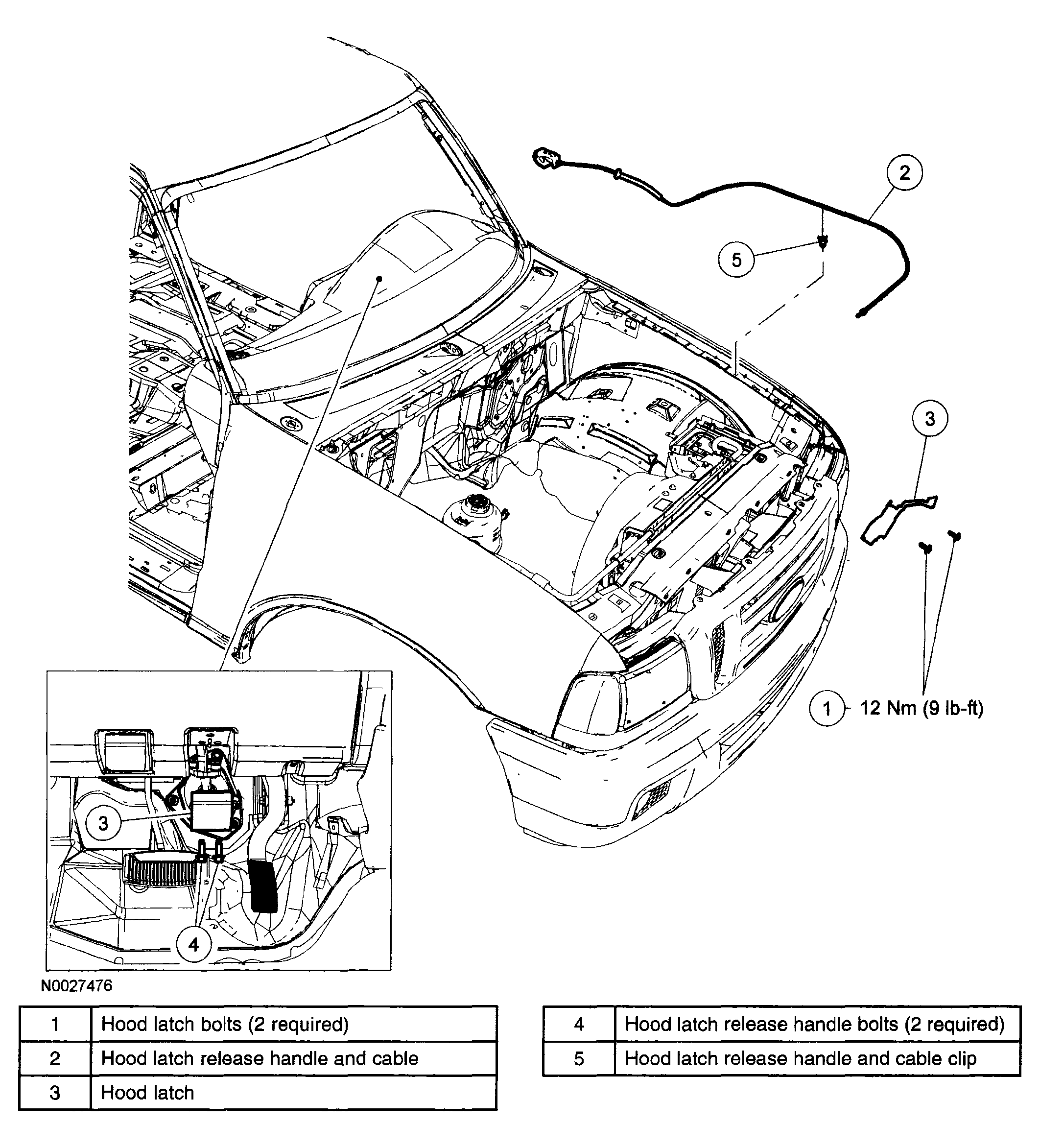 2

5

3

1 12 Nm (9 lb-ft)

3

4

N0027476

| 1 | Hood latch bolts (2 required) |
|---|---|
| 2 | Hood latch release handle and cable |
| 3 | Hood latch |

| 4 | Hood latch release handle bolts (2 required) |
|---|---|
| 5 | Hood latch release handle and cable clip |