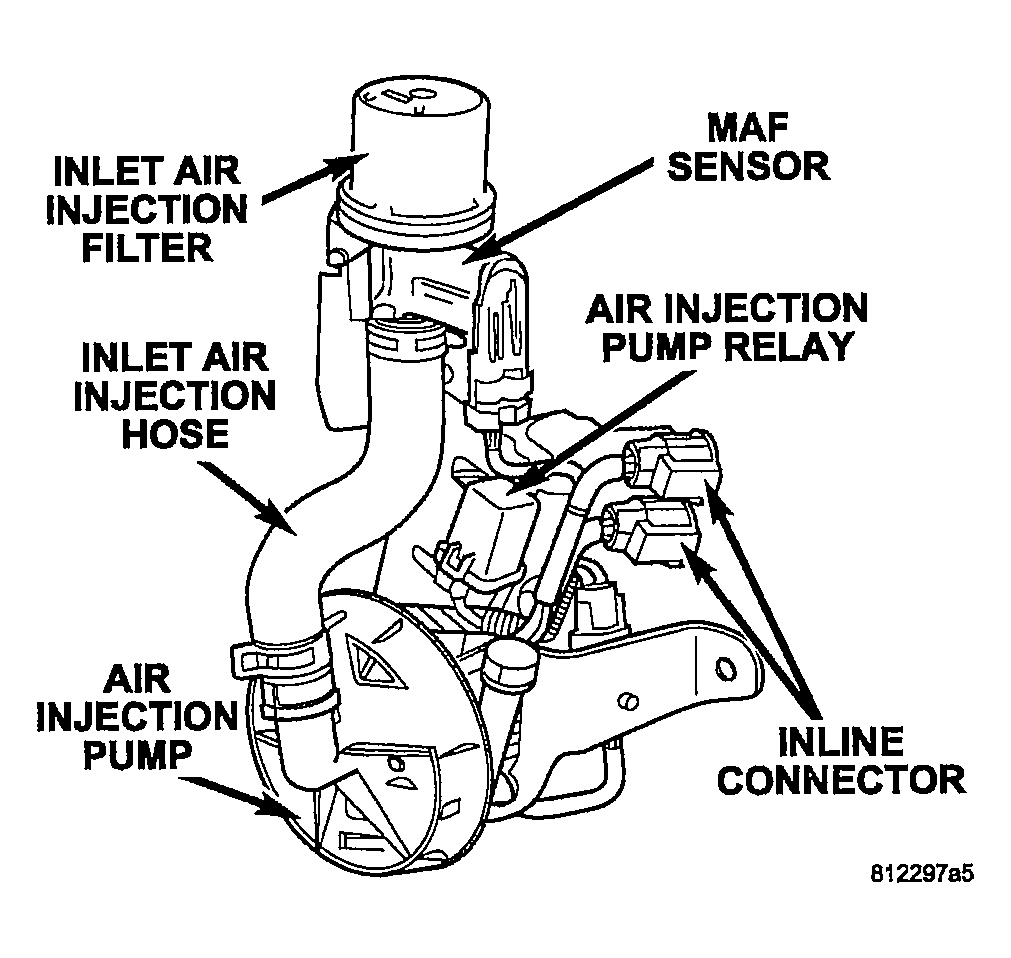 INLET AIR INJECTION FILTER

MAF SENSOR

AIR INJECTION PUMP RELAY

INLET AIR INJECTION HOSE

AIR INJECTION PUMP

INLINE CONNECTOR

812297a5