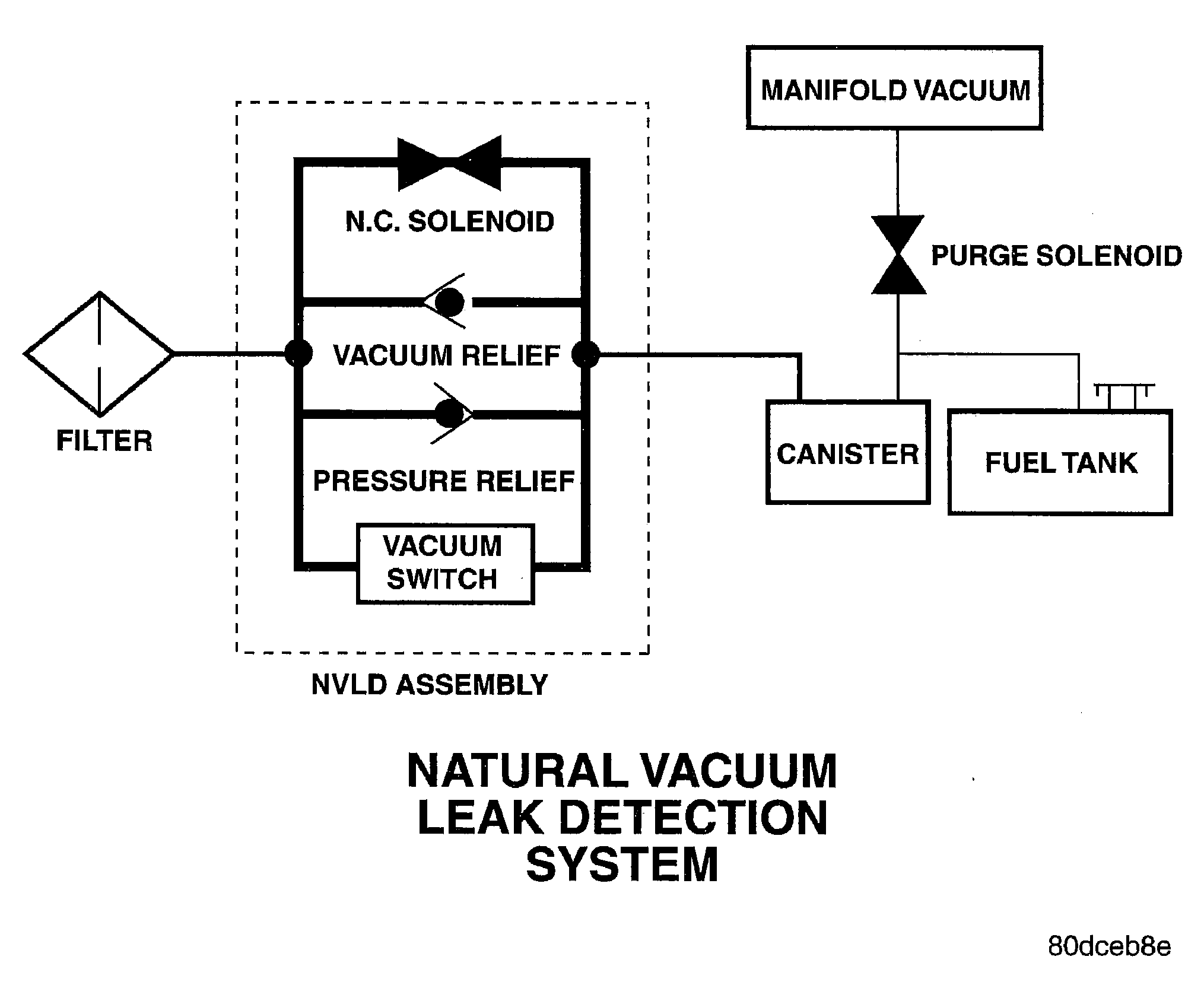 MANIFOLD VACUUM

N.C. SOLENOID

PURGE SOLENOID

VACUUM RELIEF

FILTER

PRESSURE RELIEF

CANISTER

FUEL TANK

VACUUM SWITCH

NVLD ASSEMBLY

NATURAL VACUUM LEAK DETECTION SYSTEM

80dceb8e