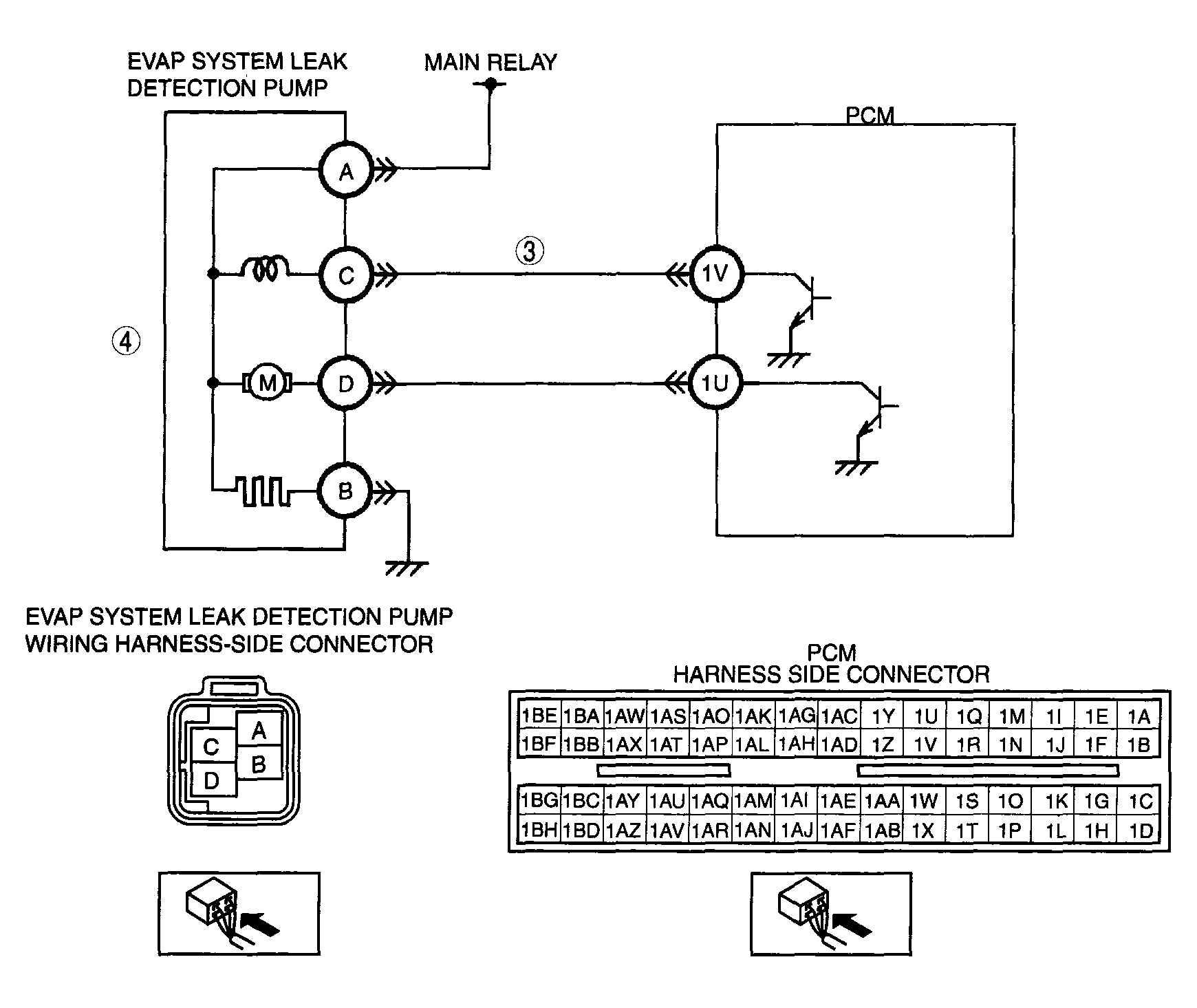 EVAP SYSTEM LEAK DETECTION PUMP

MAIN RELAY

PCM

A

C

③

1V

④

M

D

1U

B

EVAP SYSTEM LEAK DETECTION PUMP WIRING HARNESS-SIDE CONNECTOR

A
C
B
D

PCM
HARNESS SIDE CONNECTOR

| 1BE | 1BA | 1AW | 1AS | 1AO | 1AK | 1AG | 1AC | 1Y | 1U | 1Q | 1M | 1I | 1E | 1A |
|---|---|---|---|---|---|---|---|---|---|---|---|---|---|---|
| 1BF | 1BB | 1AX | 1AT | 1AP | 1AL | 1AH | 1AD | 1Z | 1V | 1R | 1N | 1J | 1F | 1B |

| 1BG | 1BC | 1AY | 1AU | 1AQ | 1AM | 1AI | 1AE | 1AA | 1W | 1S | 1O | 1K | 1G | 1C |
|---|---|---|---|---|---|---|---|---|---|---|---|---|---|---|
| 1BH | 1BD | 1AZ | 1AV | 1AR | 1AN | 1AJ | 1AF | 1AB | 1X | 1T | 1P | 1L | 1H | 1D |