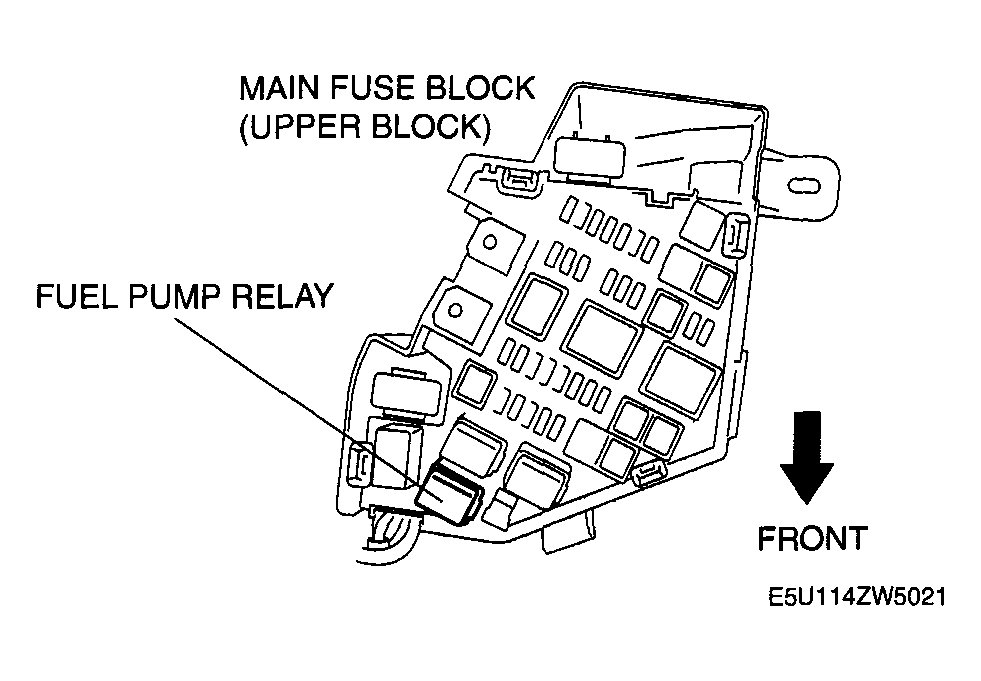 MAIN FUSE BLOCK
(UPPER BLOCK)

FUEL PUMP RELAY

FRONT

E5U114ZW5021