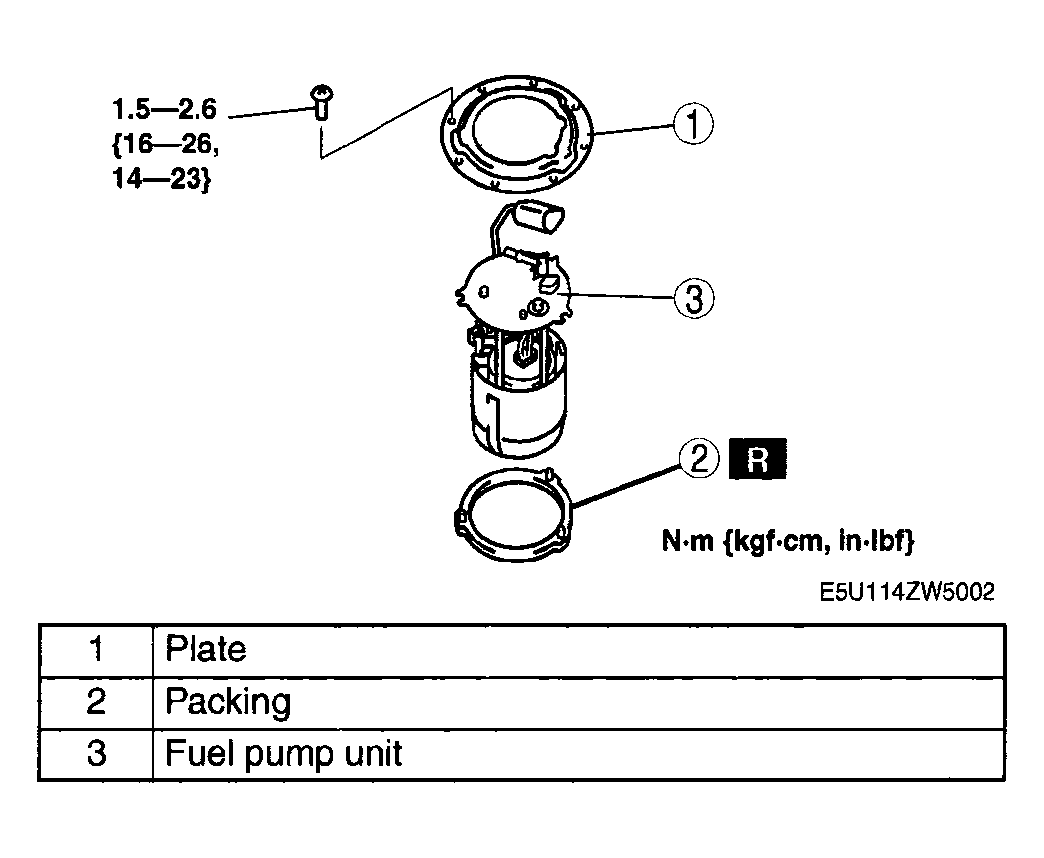 1.5—2.6 {16—26, 14—23}

1

3

2 R

N·m {kgf·cm, in·lbf}

E5U114ZW5002

| 1 | Plate |
|---|---|
| 2 | Packing |
| 3 | Fuel pump unit |