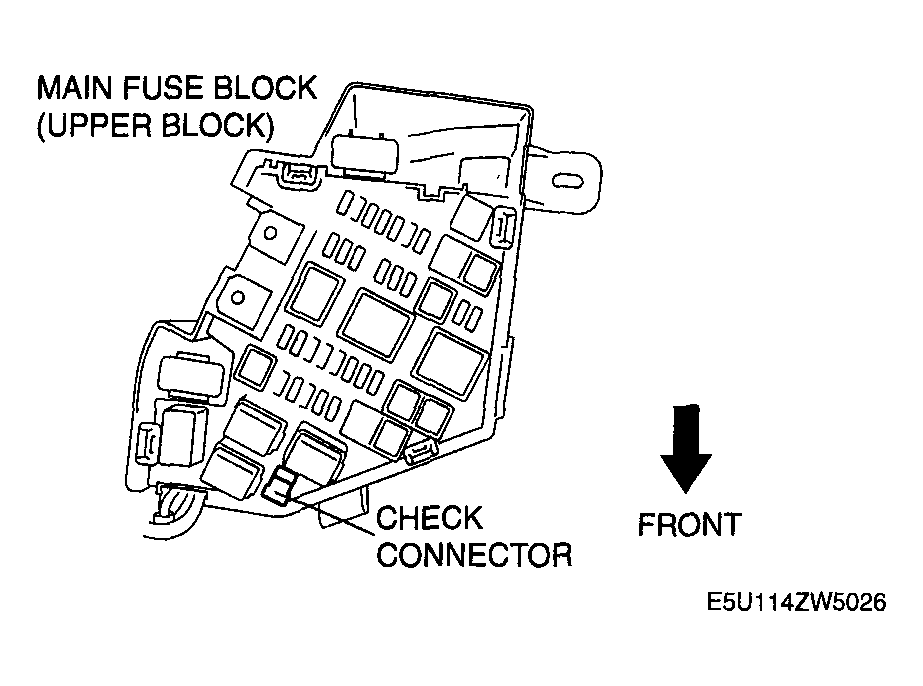 MAIN FUSE BLOCK
(UPPER BLOCK)

CHECK
CONNECTOR

FRONT

E5U114ZW5026