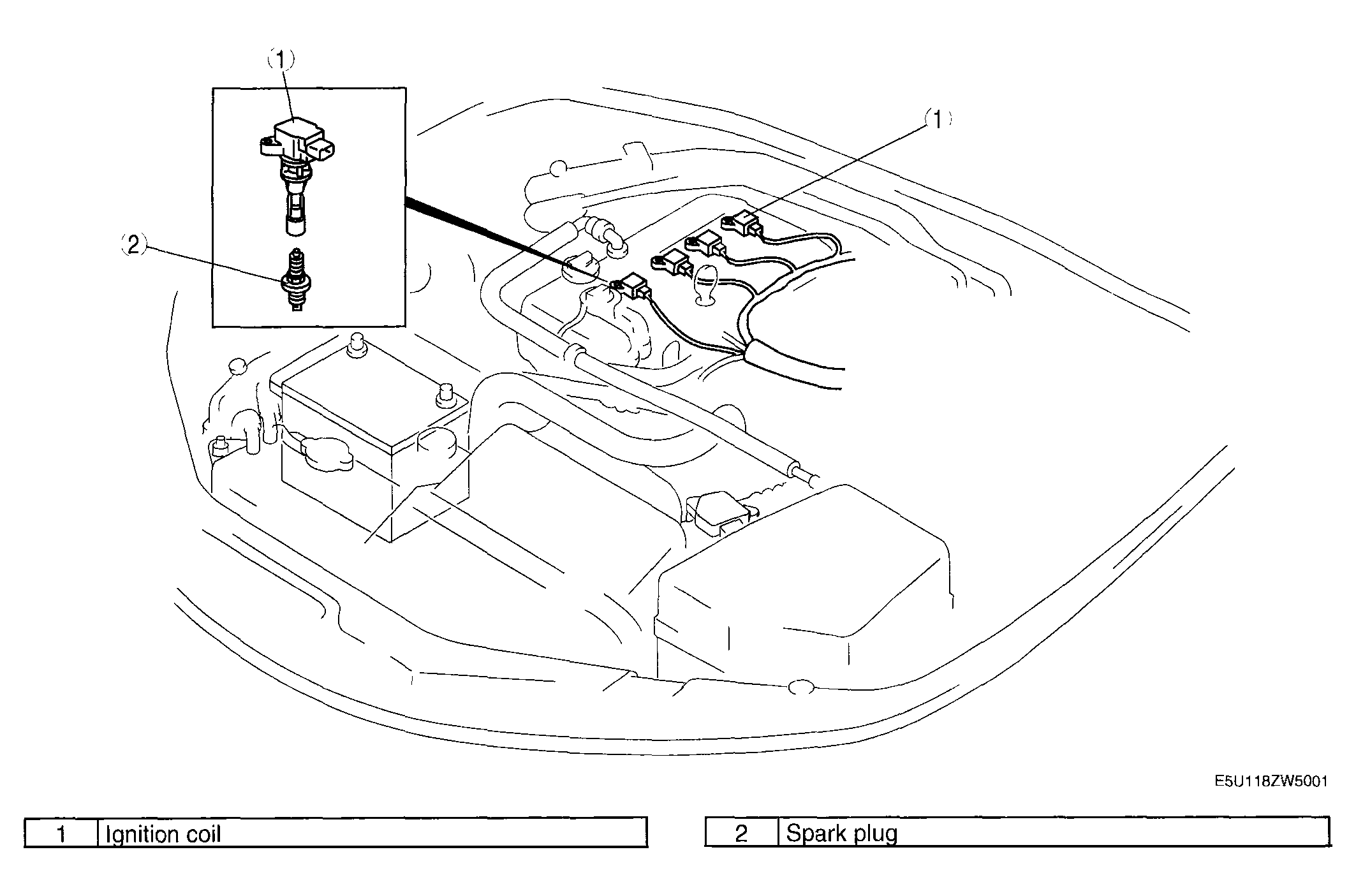 (1)

(1)

(2)

E5U118ZW5001

| 1 | Ignition coil |
|---|---|

| 2 | Spark plug |
|---|---|