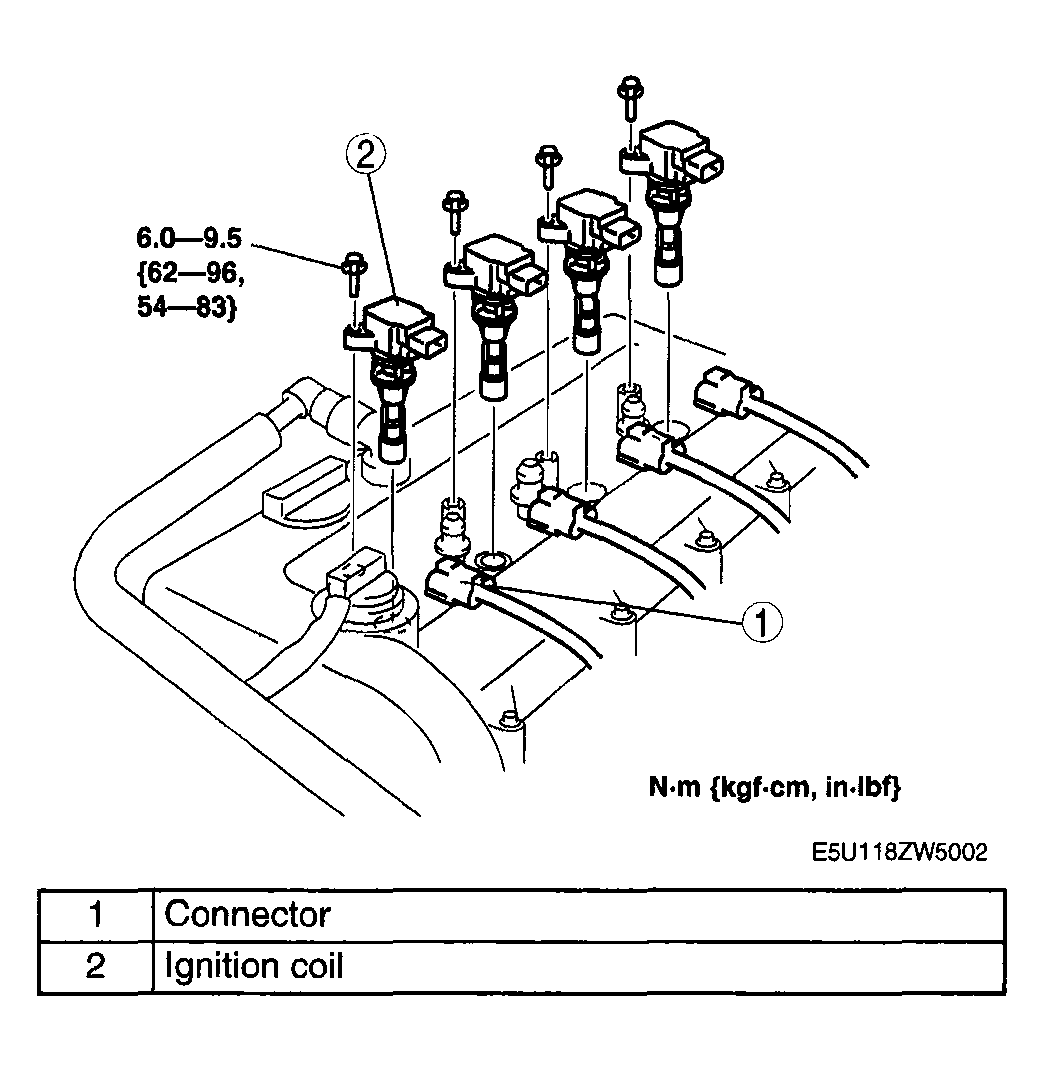 2

6.0—9.5
{62—96,
54—83}

1

N·m {kgf·cm, in·lbf}

E5U118ZW5002

| 1 | Connector |
|---|---|
| 2 | Ignition coil |