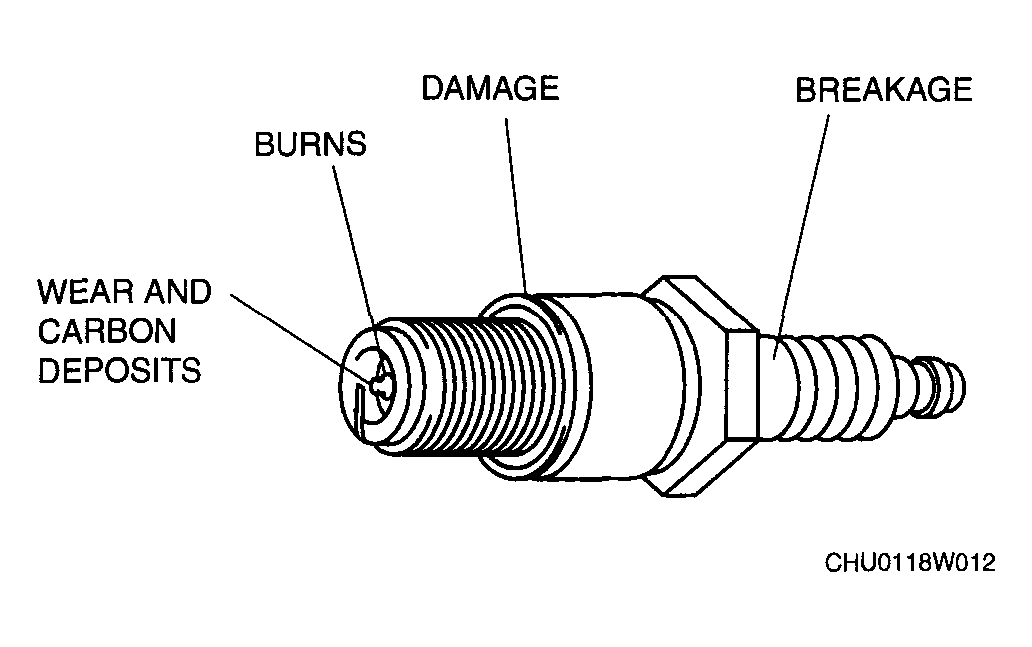 DAMAGE

BREAKAGE

BURNS

WEAR AND CARBON DEPOSITS

CHU0118W012