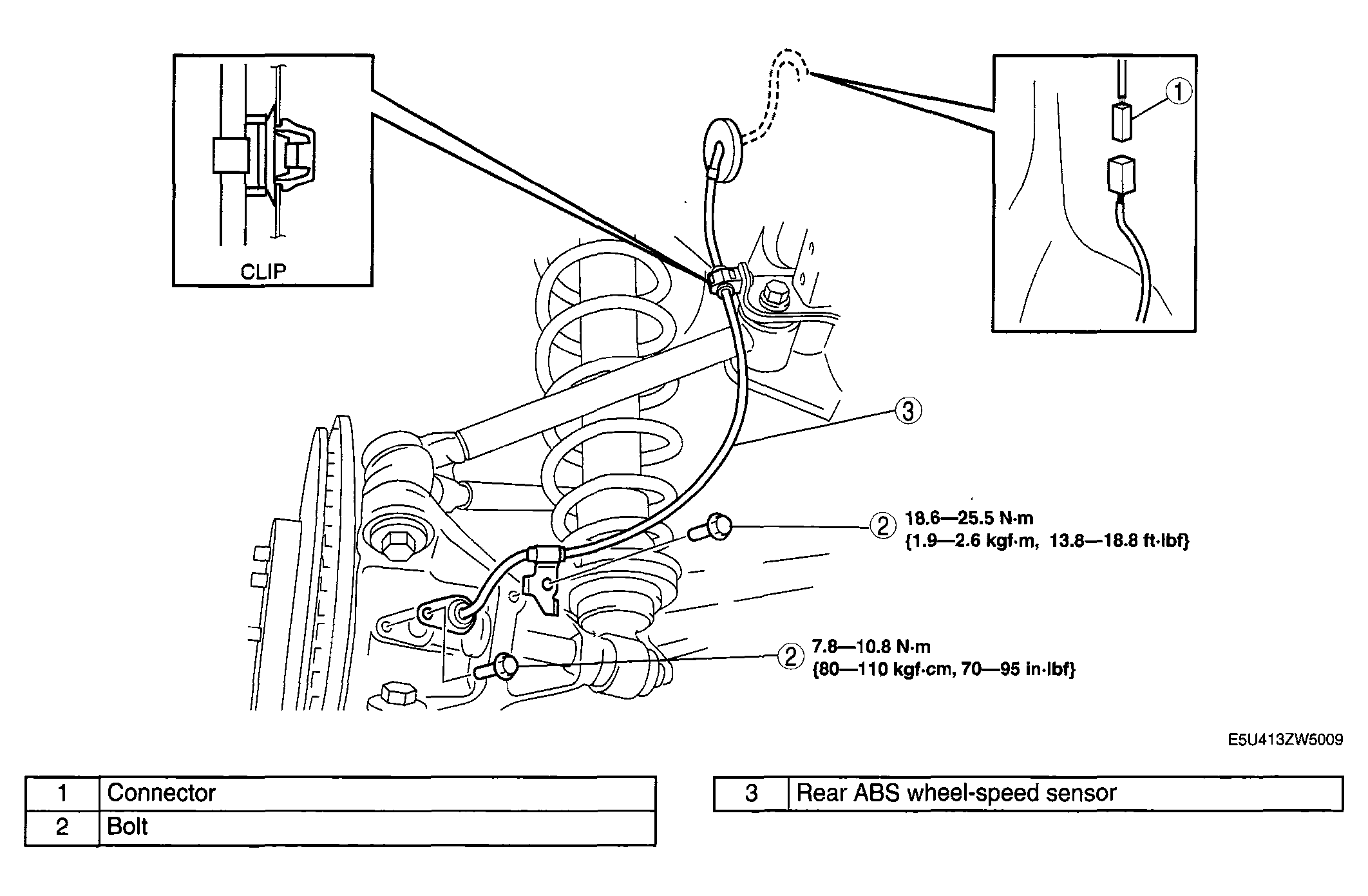 CLIP

1

3

2 18.6—25.5 N·m {1.9—2.6 kgf·m, 13.8—18.8 ft·lbf}

2 7.8—10.8 N·m {80—110 kgf·cm, 70—95 in·lbf}

E5U413ZW5009

| 1 | Connector |
|---|---|
| 2 | Bolt |

| 3 | Rear ABS wheel-speed sensor |
|---|---|