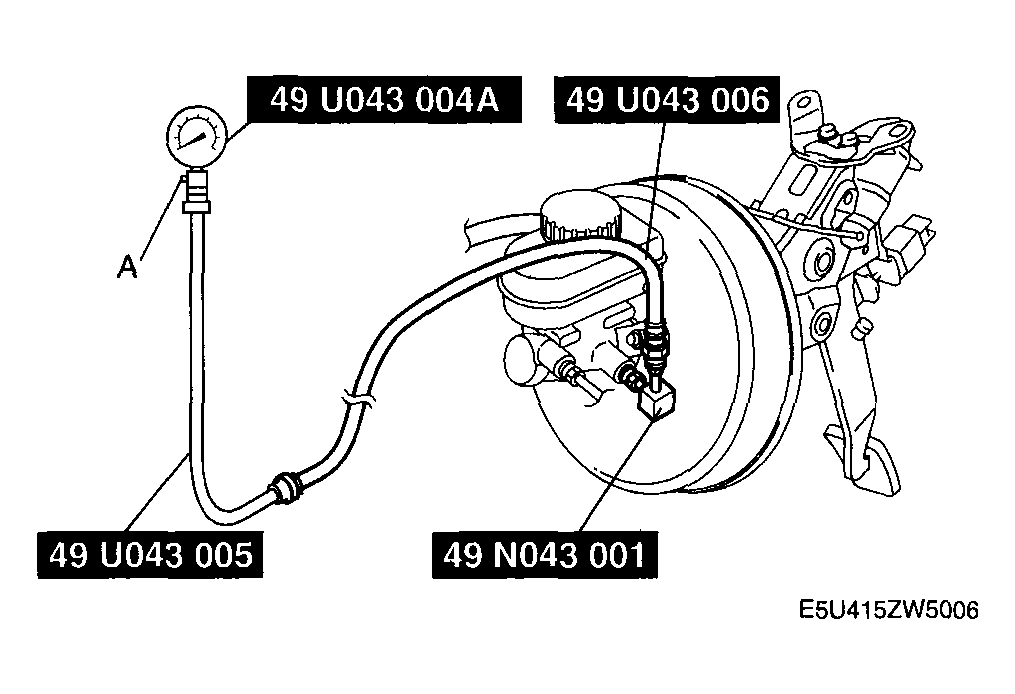 49 U043 004A

49 U043 006

A

49 U043 005

49 N043 001

E5U415ZW5006