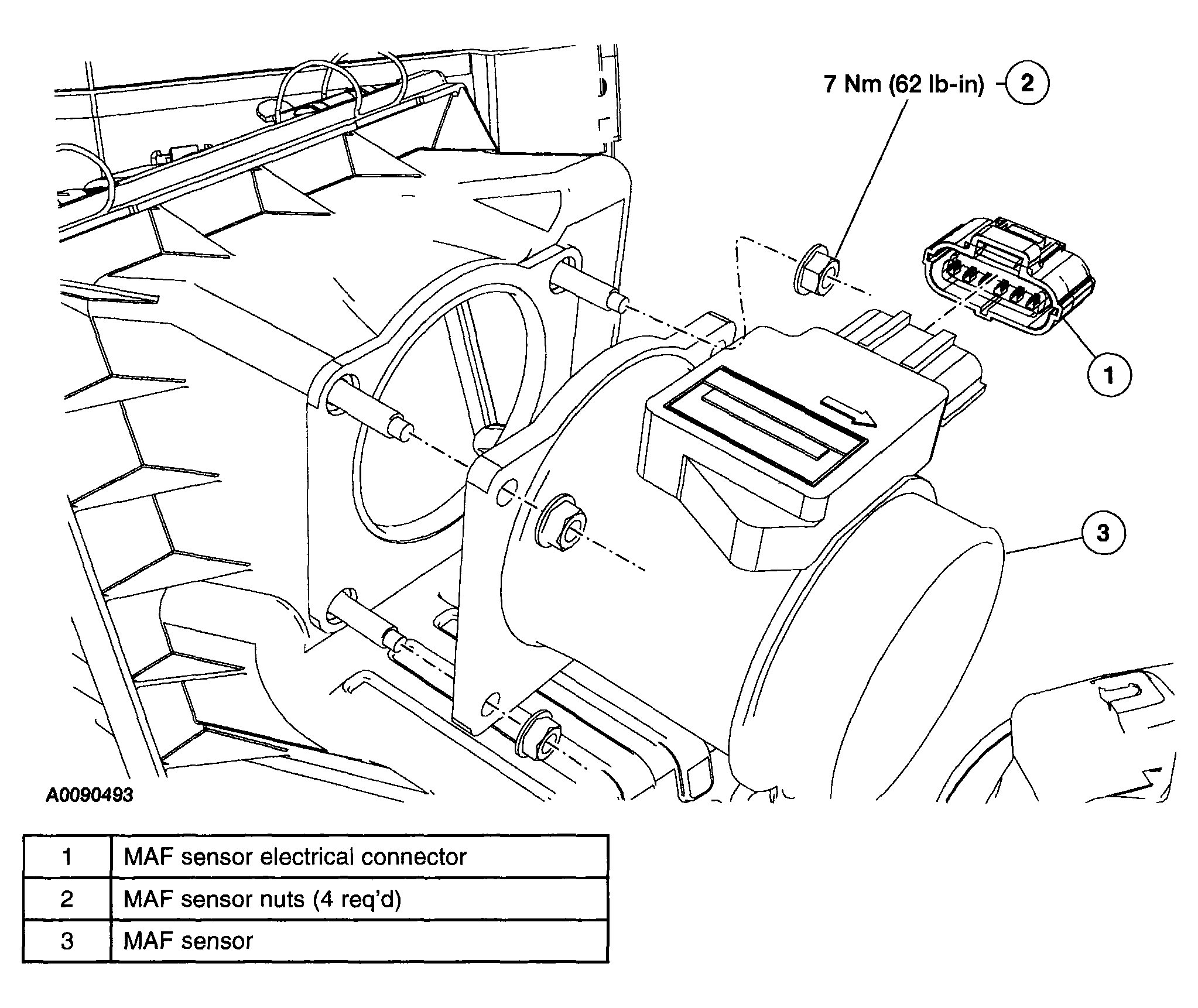 7 Nm (62 lb-in) 2

1

3

A0090493

| 1 | MAF sensor electrical connector |
|---|---|
| 2 | MAF sensor nuts (4 req'd) |
| 3 | MAF sensor |