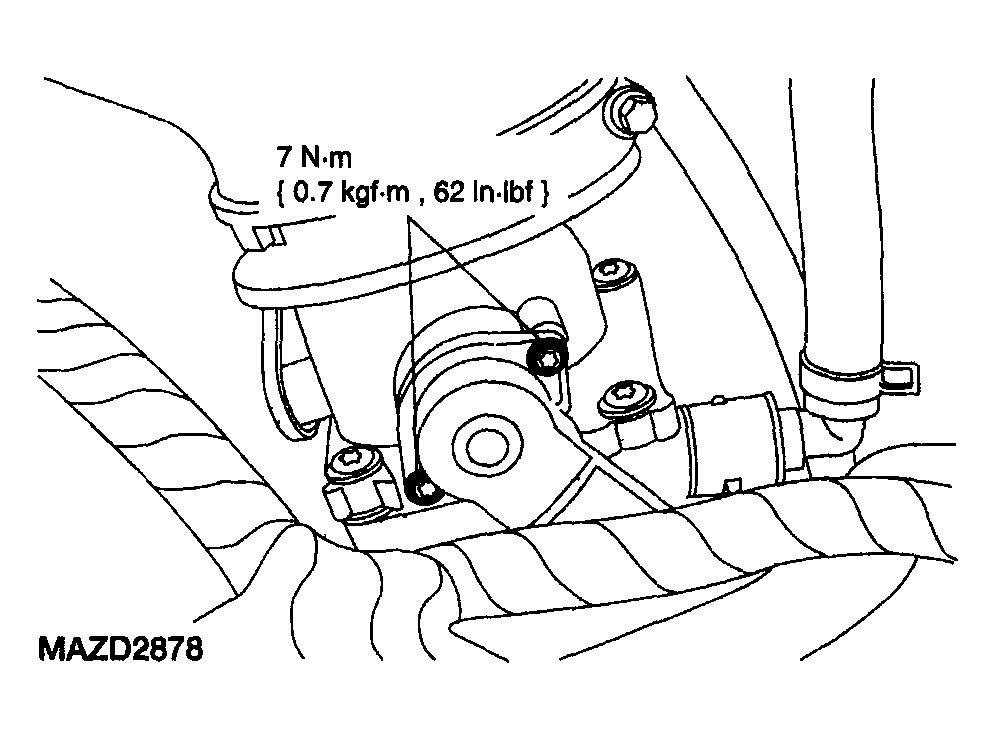 7 N·m
{ 0.7 kgf·m , 62 In·lbf }

MAZD2878