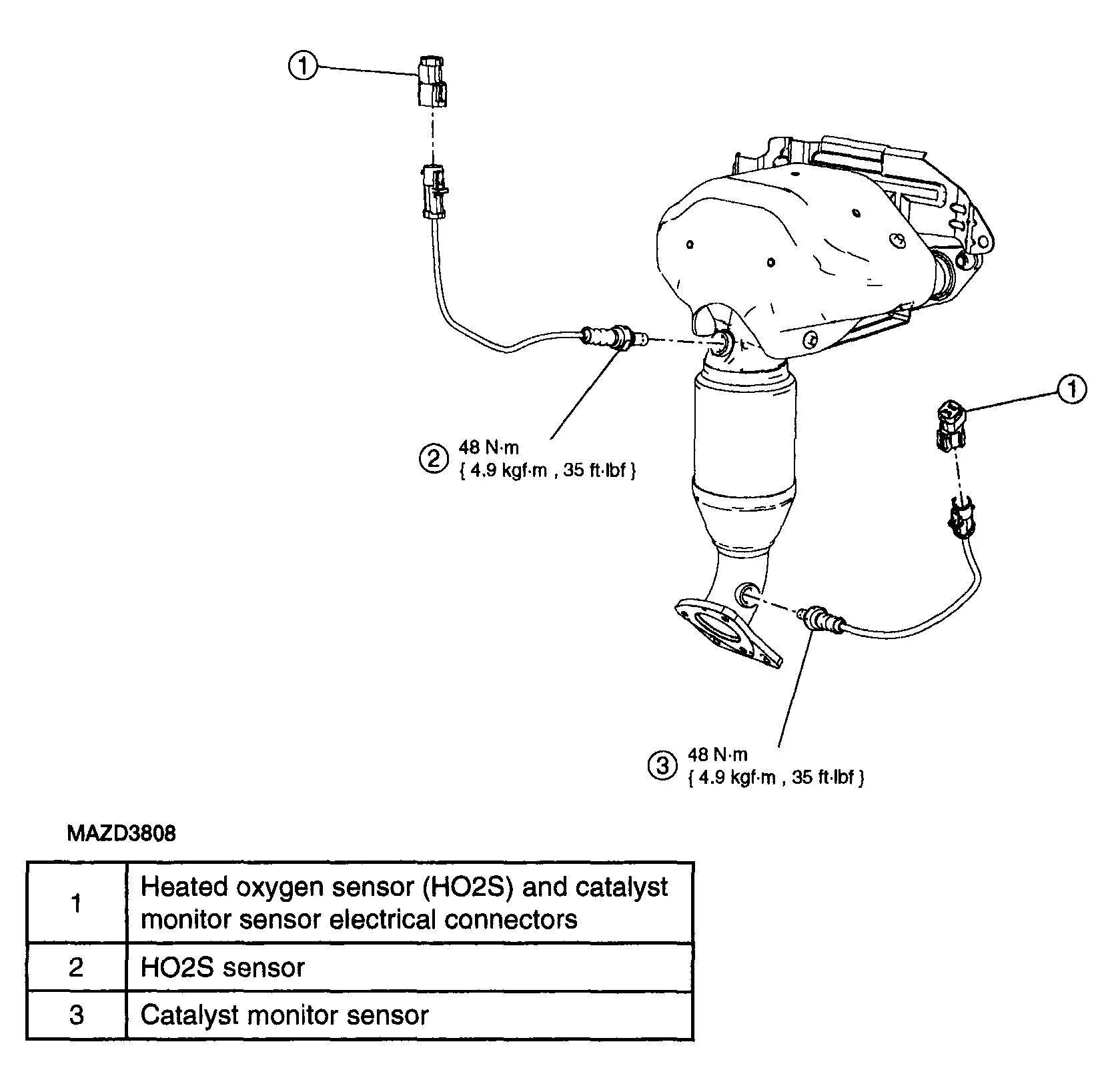 ①

①

② 48 N·m
{ 4.9 kgf·m , 35 ft·lbf }

③ 48 N·m
{ 4.9 kgf·m , 35 ft·lbf }

MAZD3808

| 1 | Heated oxygen sensor (HO2S) and catalyst monitor sensor electrical connectors |
|---|---|
| 2 | HO2S sensor |
| 3 | Catalyst monitor sensor |