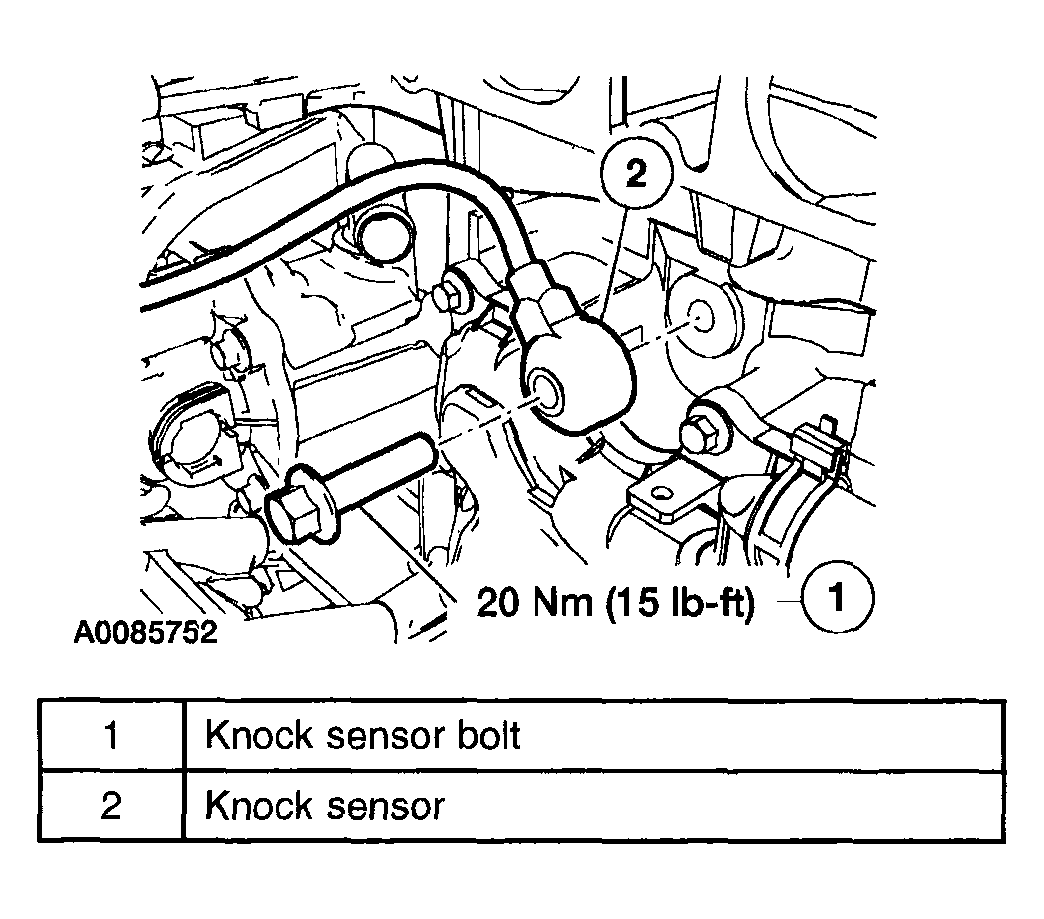 2

20 Nm (15 lb-ft)

1

A0085752

| 1 | Knock sensor bolt |
|---|---|
| 2 | Knock sensor |