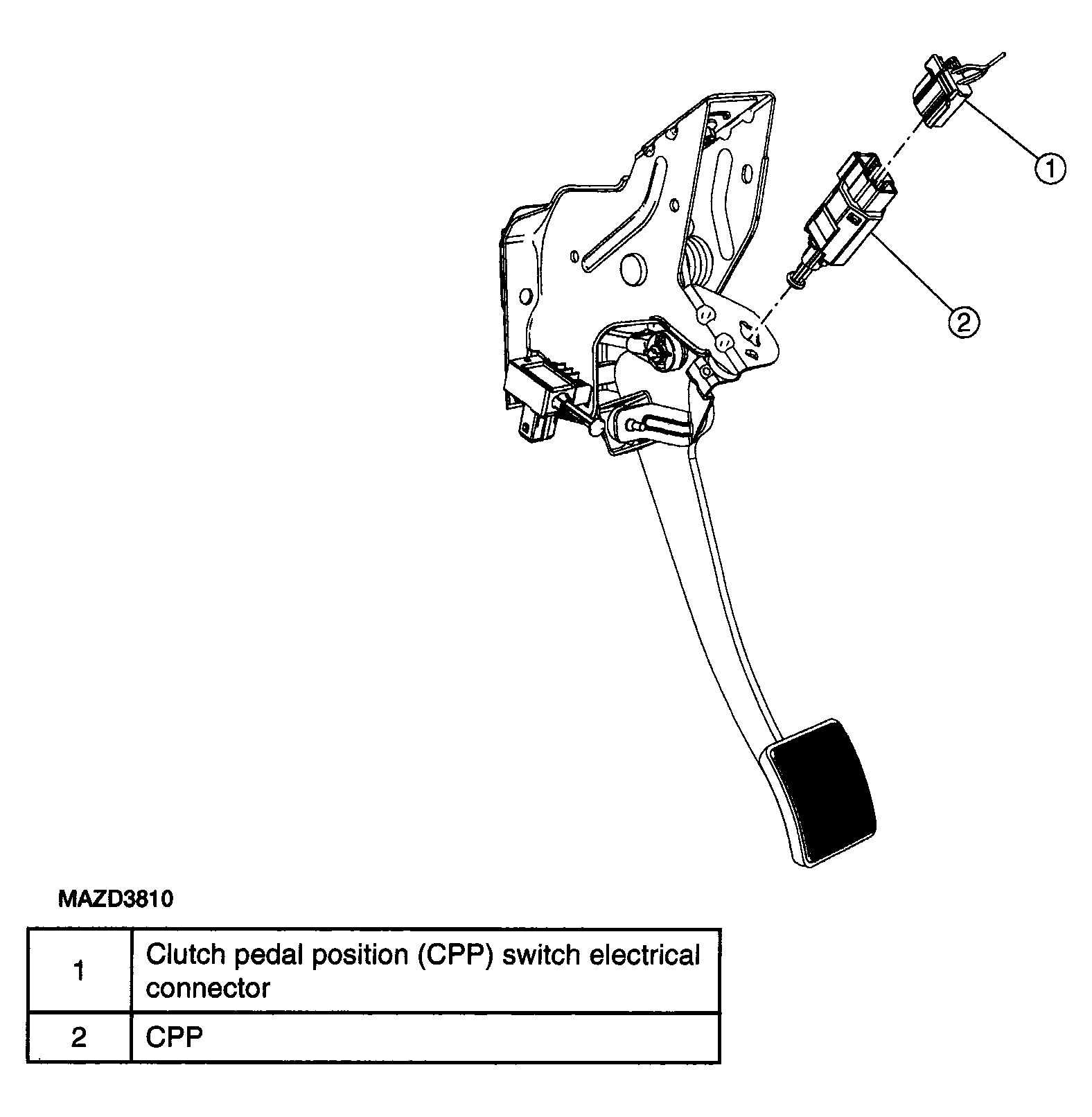 1

2

MAZD3810

| 1 | Clutch pedal position (CPP) switch electrical connector |
|---|---|
| 2 | CPP |