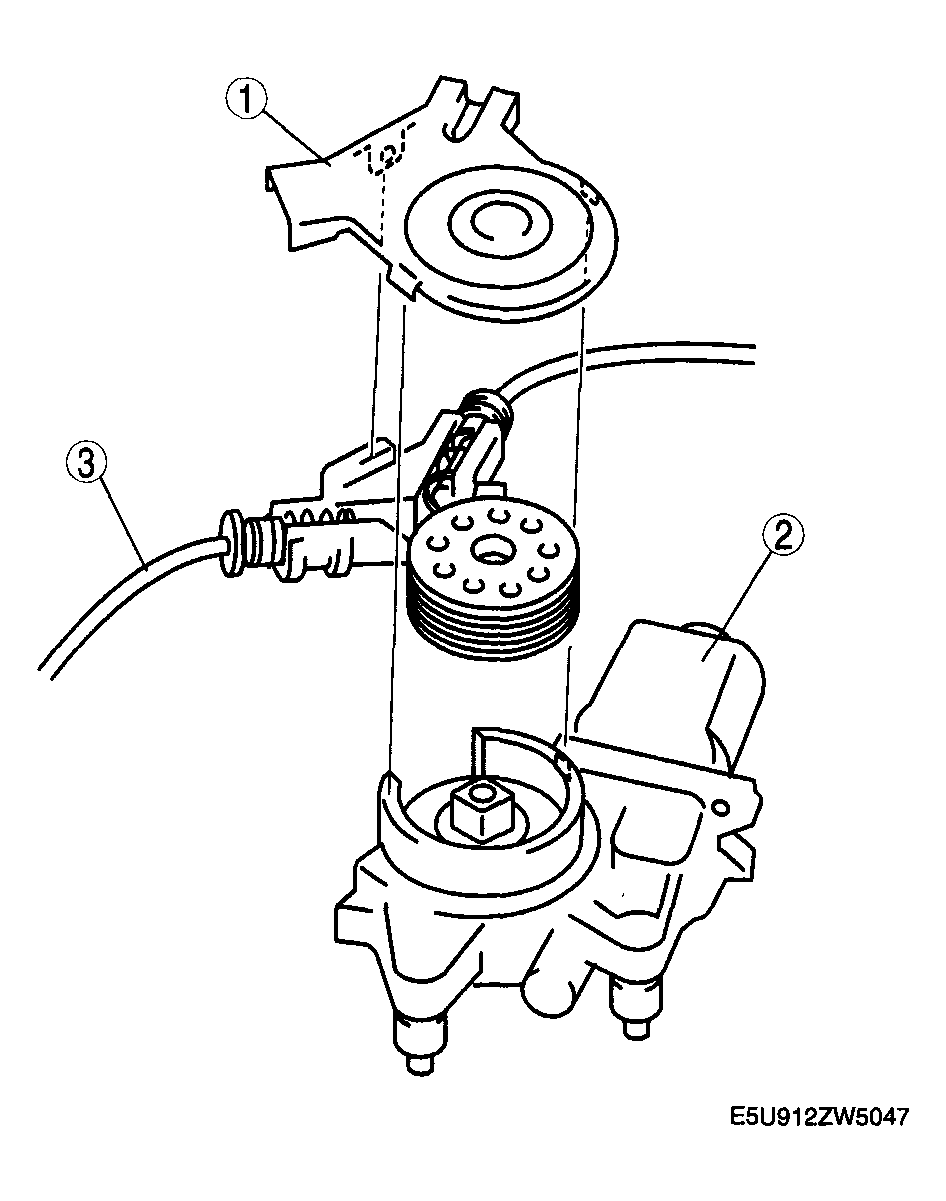 1
3
2
E5U912ZW5047