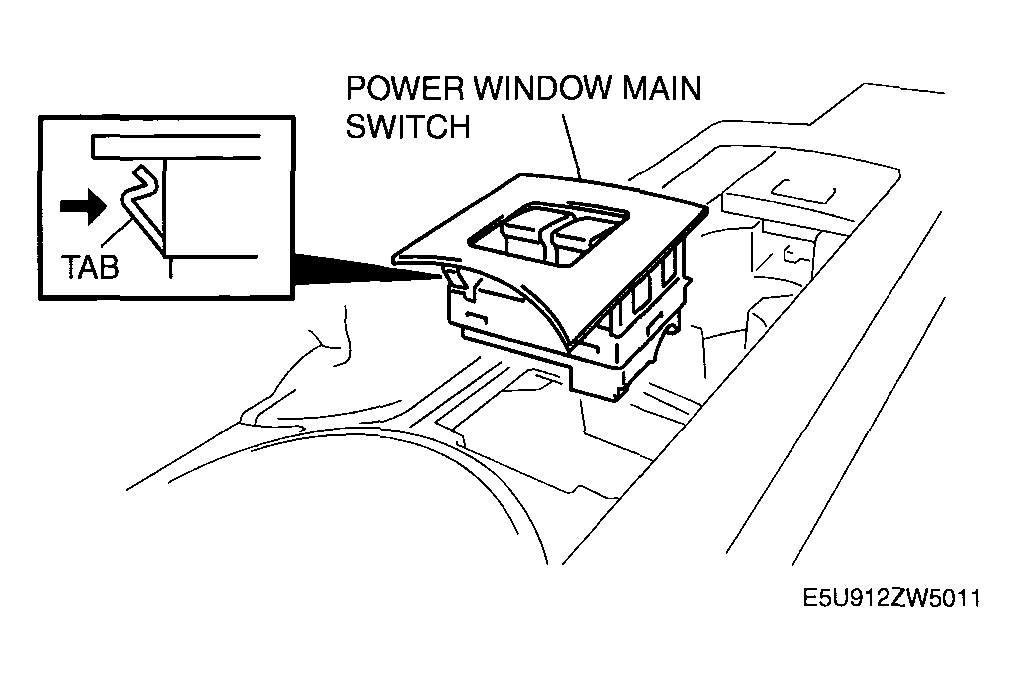 POWER WINDOW MAIN SWITCH

TAB

E5U912ZW5011