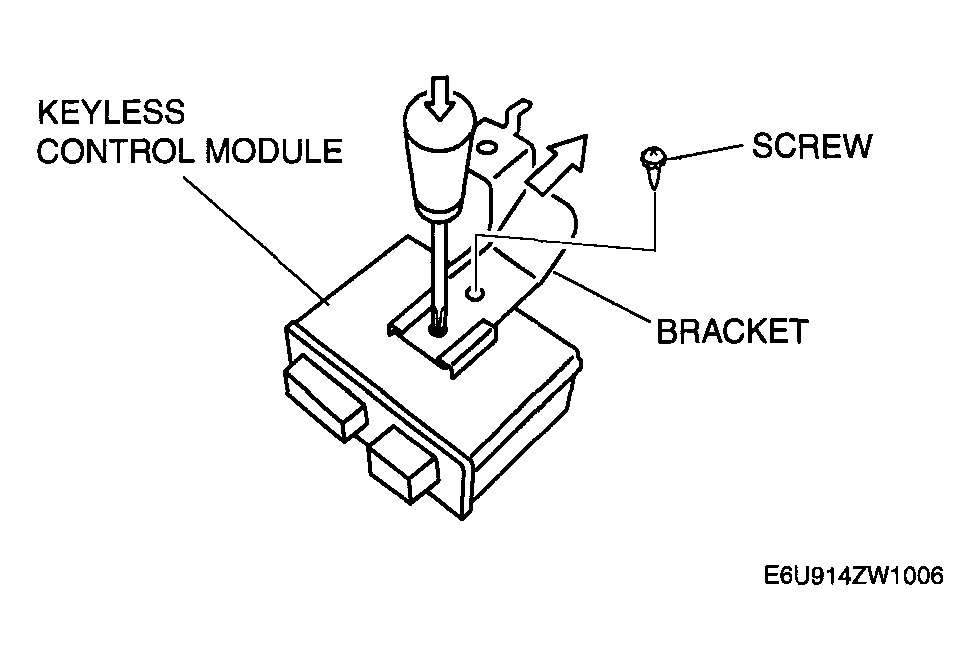 KEYLESS CONTROL MODULE

SCREW

BRACKET

E6U914ZW1006