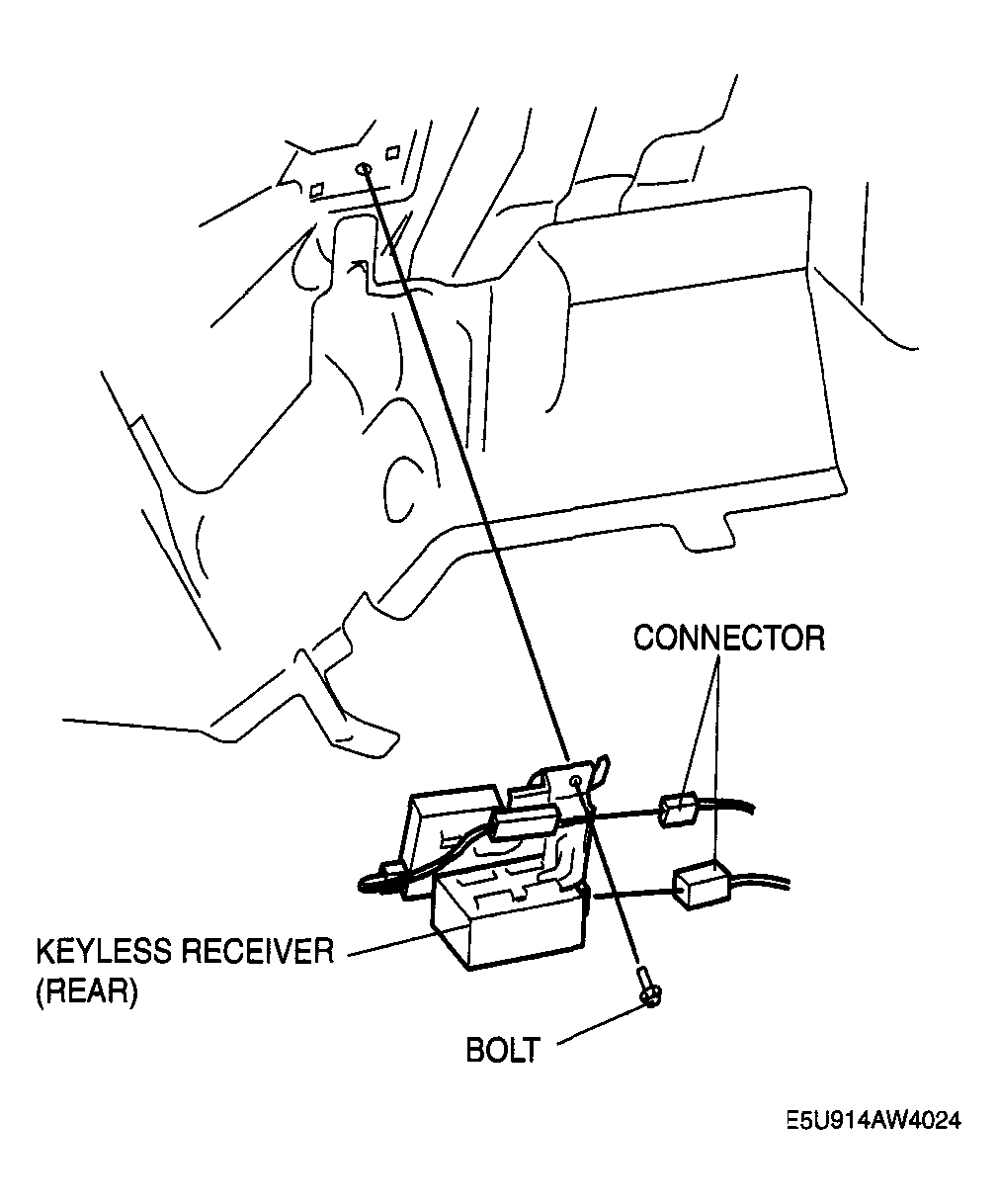 CONNECTOR

KEYLESS RECEIVER (REAR)

BOLT

E5U914AW4024