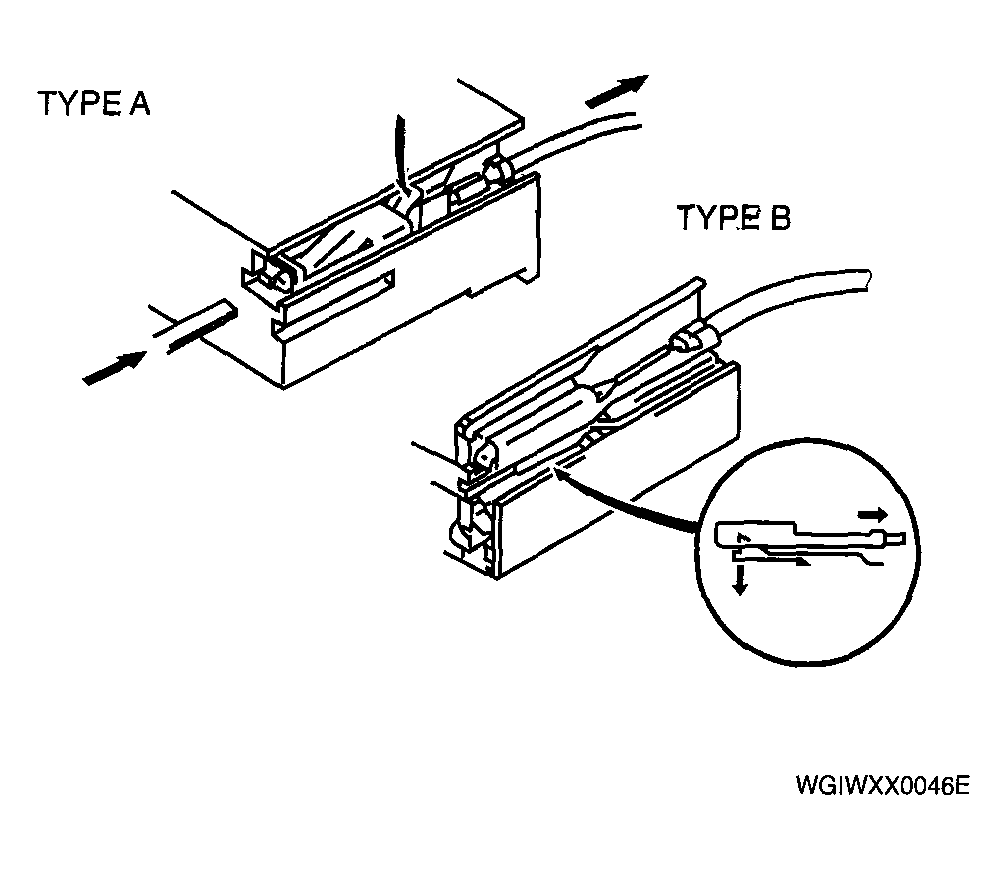 TYPE A

TYPE B

WGIWXX0046E