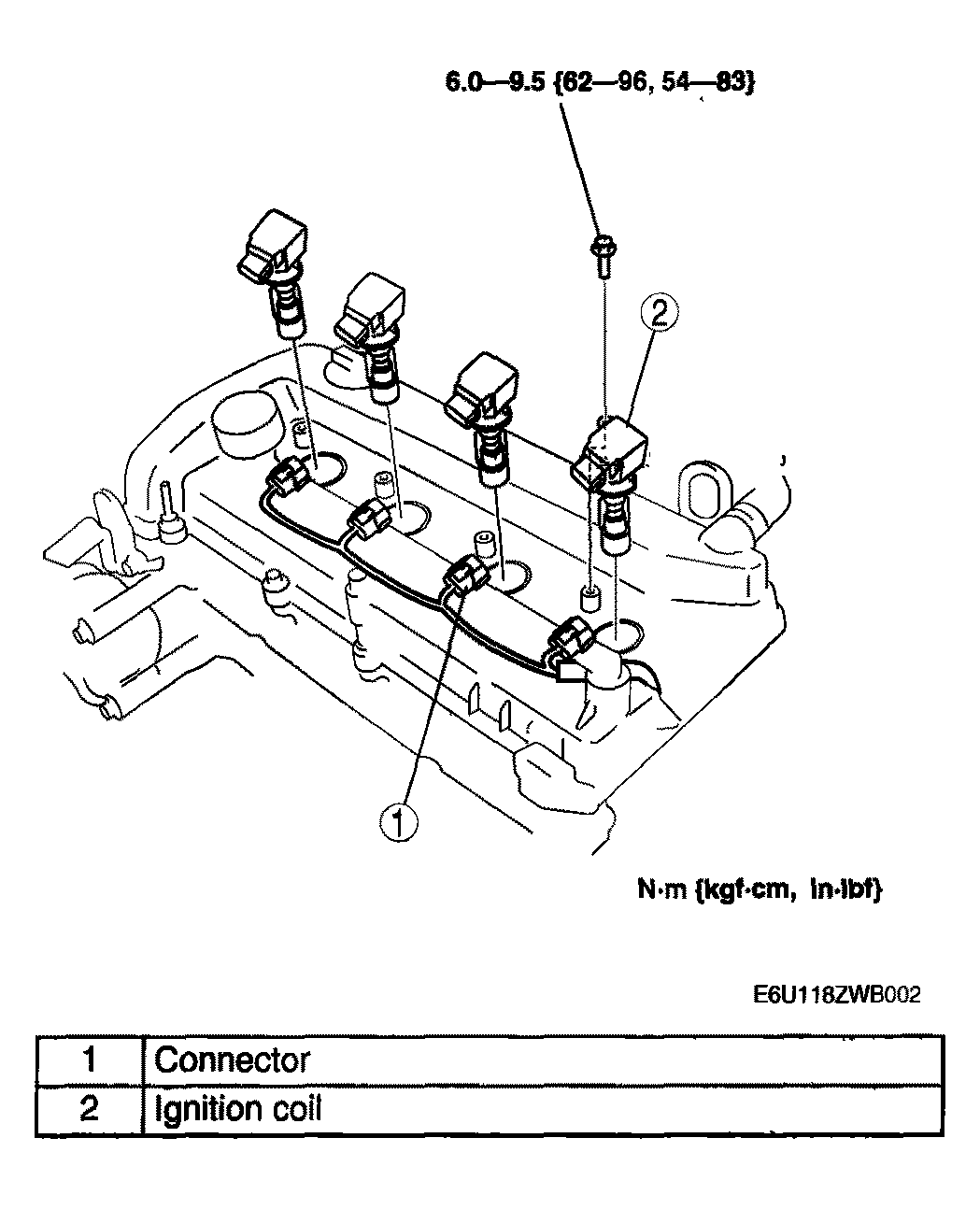 6.0—9.5 {62—96, 54—83}

2

1

N·m {kgf·cm, in·lbf}

E6U118ZWB002

| 1 | Connector |
|---|---|
| 2 | Ignition coil |