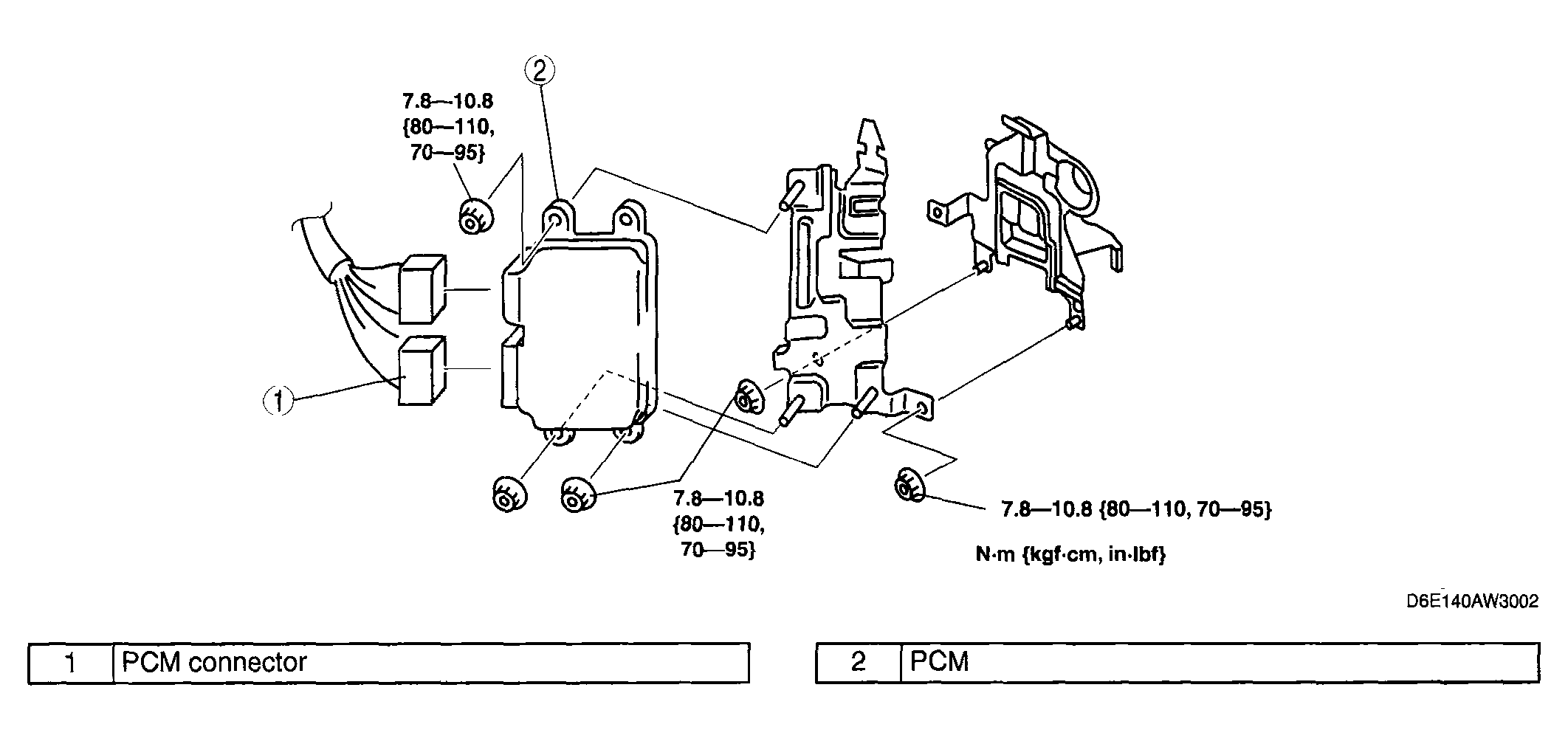 2

7.8—10.8 {80—110, 70—95}

1

7.8—10.8 {80—110, 70—95}

7.8—10.8 {80—110, 70—95}

N·m {kgf·cm, in·lbf}

D6E140AW3002

| 1 | PCM connector |
|---|---|

| 2 | PCM |
|---|---|