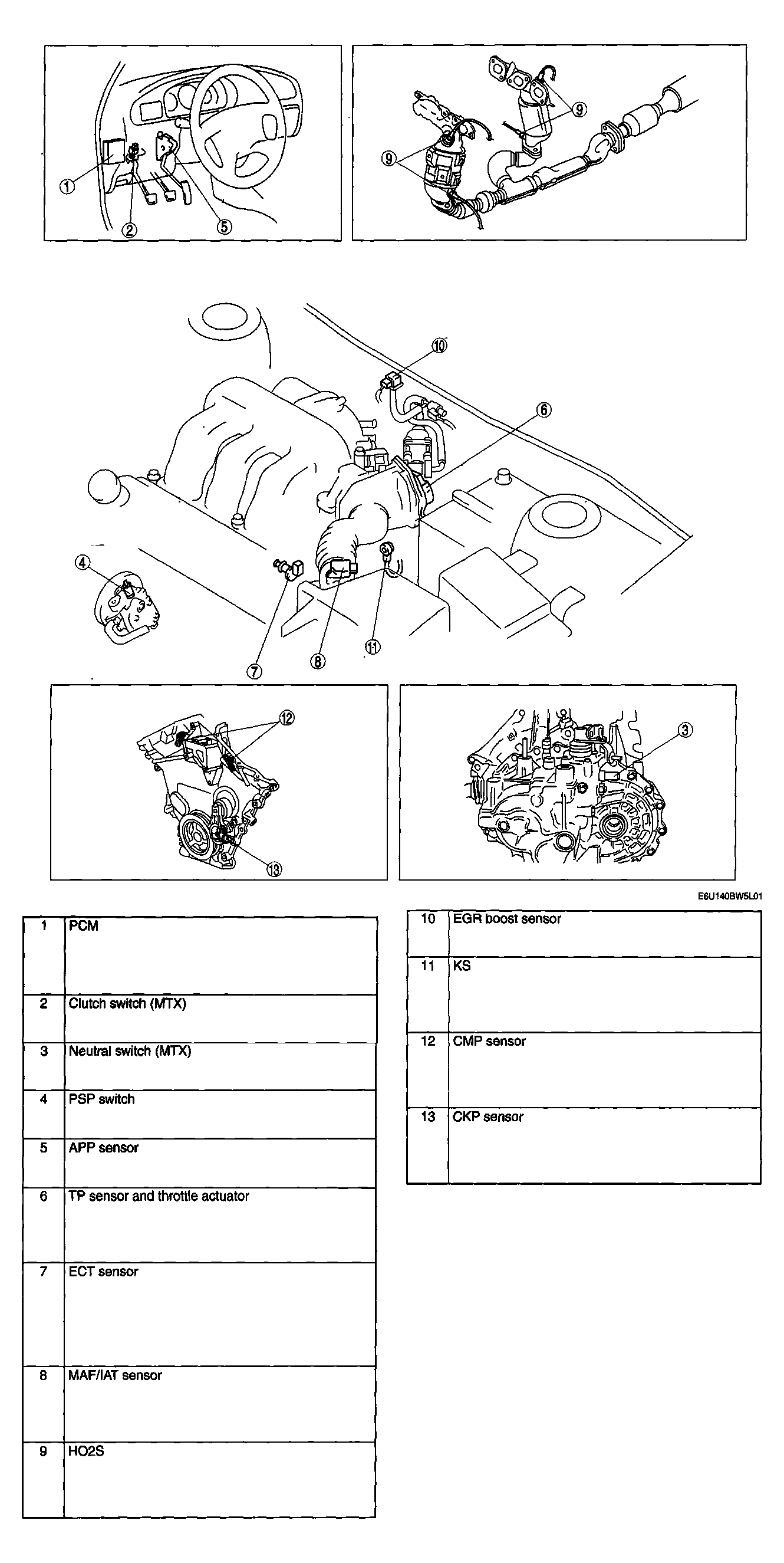 ①
②
⑤
⑨
⑨
⑩
⑥
④
⑦
⑧
⑪
⑫
⑬
③

E6U140BW5L01

| 1 | PCM |
|---|---|
| 2 | Clutch switch (MTX) |
| 3 | Neutral switch (MTX) |
| 4 | PSP switch |
| 5 | APP sensor |
| 6 | TP sensor and throttle actuator |
| 7 | ECT sensor |
| 8 | MAF/IAT sensor |
| 9 | HO2S |

| 10 | EGR boost sensor |
|---|---|
| 11 | KS |
| 12 | CMP sensor |
| 13 | CKP sensor |