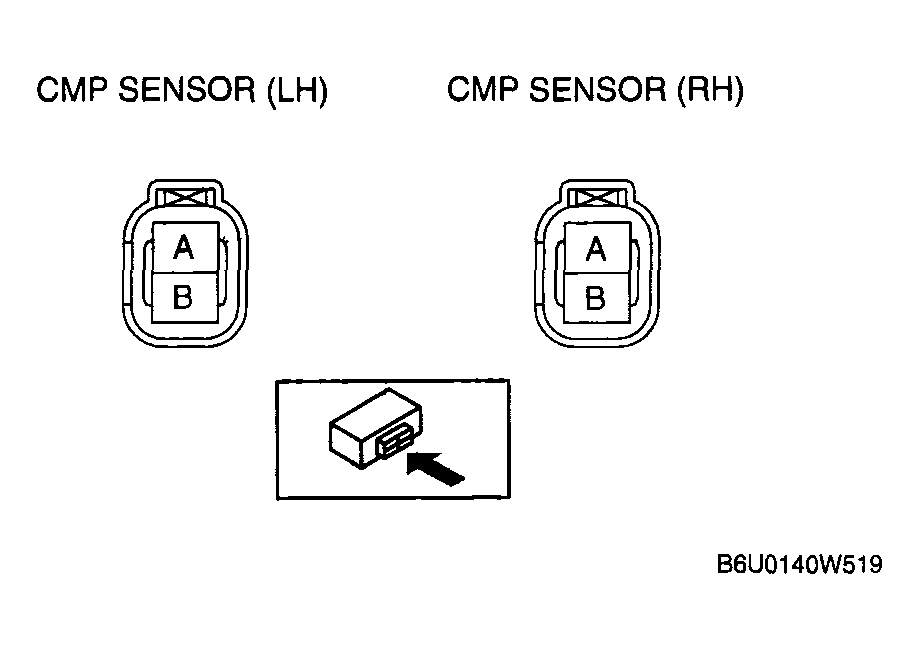 CMP SENSOR (LH)

A
B

CMP SENSOR (RH)

A
B

B6U0140W519