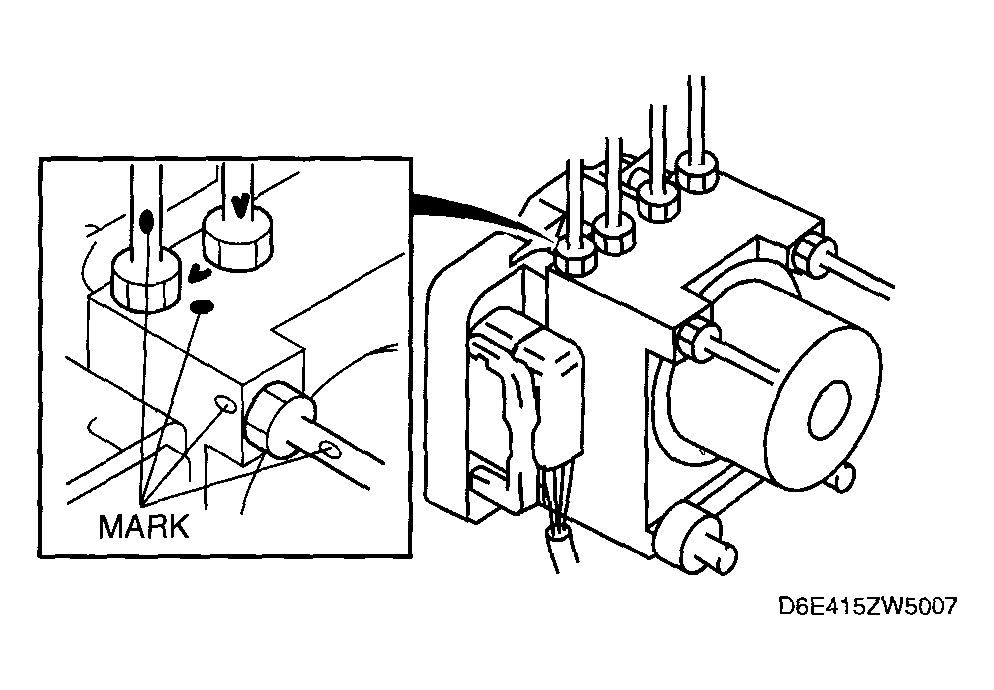 MARK

D6E415ZW5007