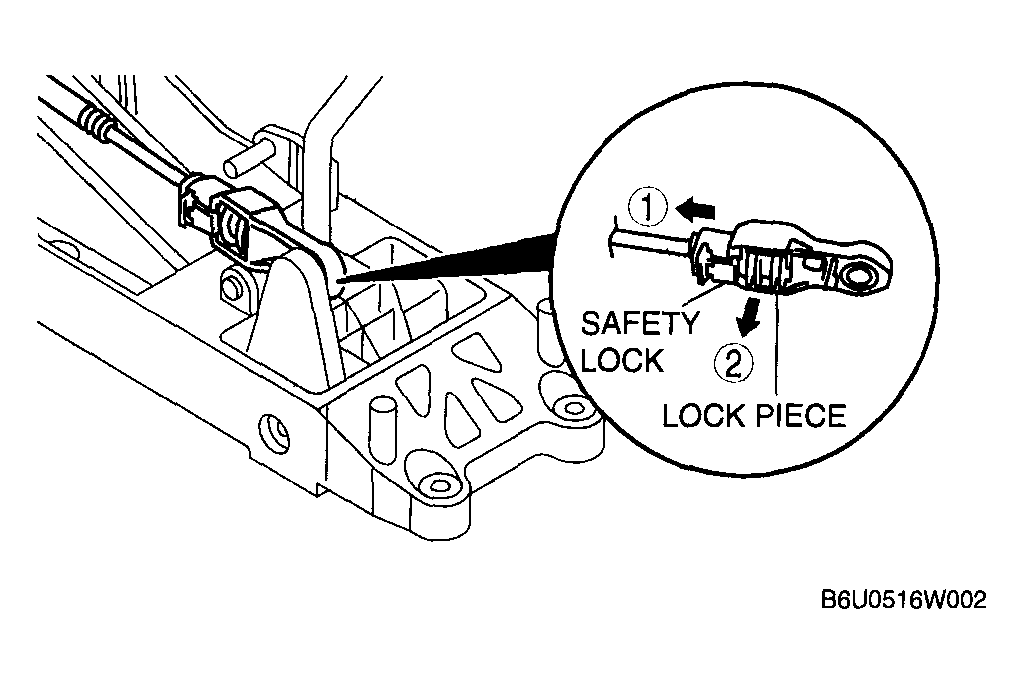 ①

SAFETY LOCK

②

LOCK PIECE

B6U0516W002